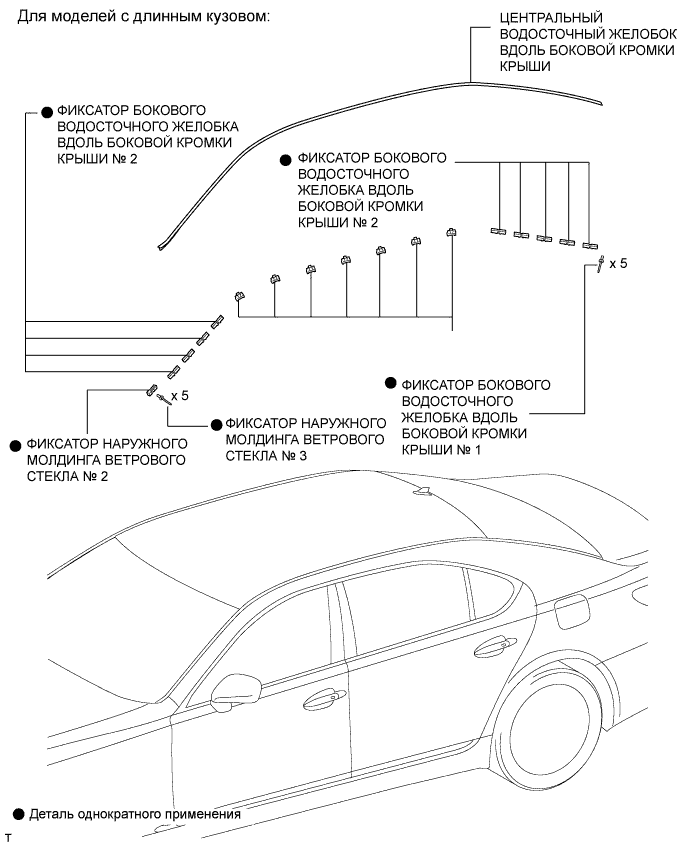 Для моделей с длинным кузовом:

ЦЕНТРАЛЬНЫЙ ВОДОСТОЧНЫЙ ЖЕЛОБОК ВДОЛЬ БОКОВОЙ КРОМКИ КРЫШИ

● ФИКСАТОР БОКОВОГО ВОДОСТОЧНОГО ЖЕЛОБКА ВДОЛЬ БОКОВОЙ КРОМКИ КРЫШИ № 2

● ФИКСАТОР БОКОВОГО ВОДОСТОЧНОГО ЖЕЛОБКА ВДОЛЬ БОКОВОЙ КРОМКИ КРЫШИ № 2

x 5

x 5

● ФИКСАТОР БОКОВОГО ВОДОСТОЧНОГО ЖЕЛОБКА ВДОЛЬ БОКОВОЙ КРОМКИ КРЫШИ № 1

● ФИКСАТОР НАРУЖНОГО МОЛДИНГА ВЕТРОВОГО СТЕКЛА № 3

● ФИКСАТОР НАРУЖНОГО МОЛДИНГА ВЕТРОВОГО СТЕКЛА № 2

● Деталь однократного применения

T