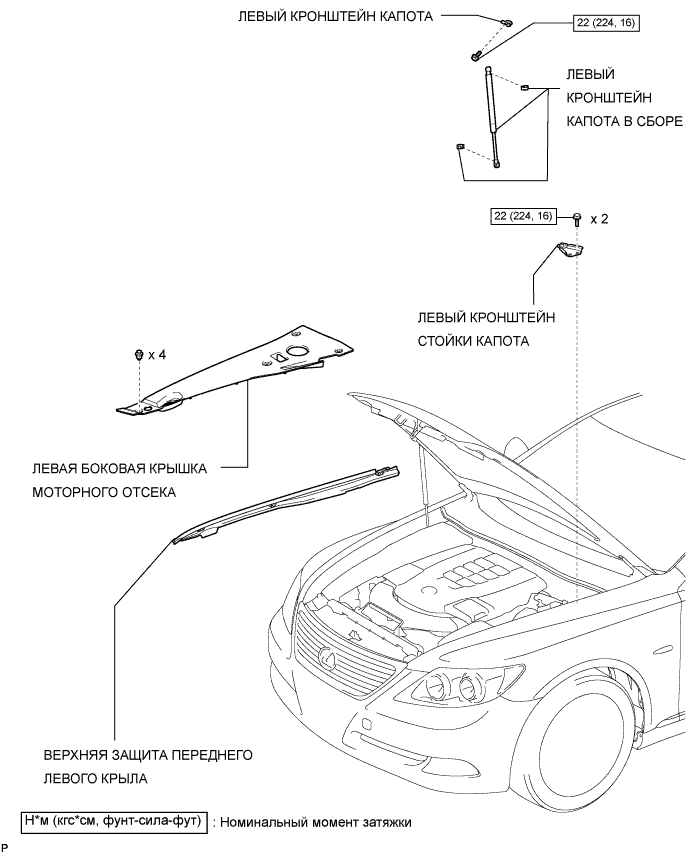 ЛЕВЫЙ КРОНШТЕЙН КАПОТА

22 (224, 16)

ЛЕВЫЙ КРОНШТЕЙН КАПОТА В СБОРЕ

22 (224, 16)

x 2

ЛЕВЫЙ КРОНШТЕЙН СТОЙКИ КАПОТА

x 4

ЛЕВАЯ БОКОВАЯ КРЫШКА МОТОРНОГО ОТСЕКА

ВЕРХНЯЯ ЗАЩИТА ПЕРЕДНЕГО ЛЕВОГО КРЫЛА

Н*м (кгс*см, фунт-сила-фут) : Номинальный момент затяжки

P