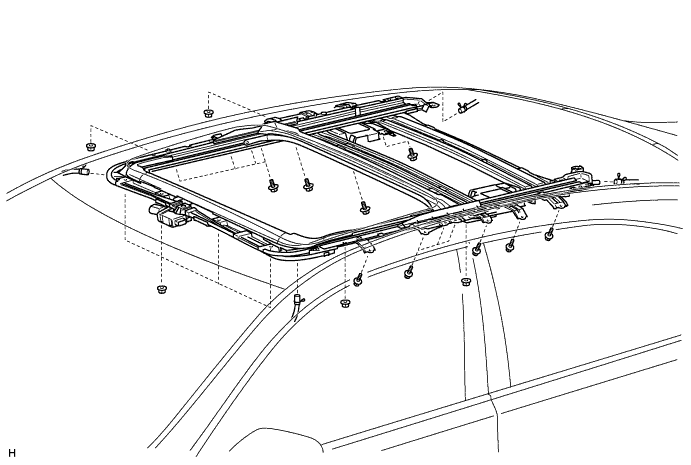 H