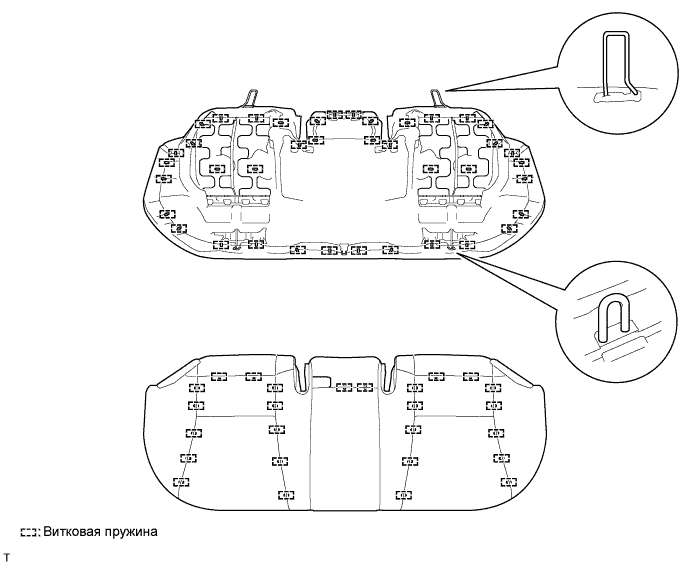 : Витковая пружина

T