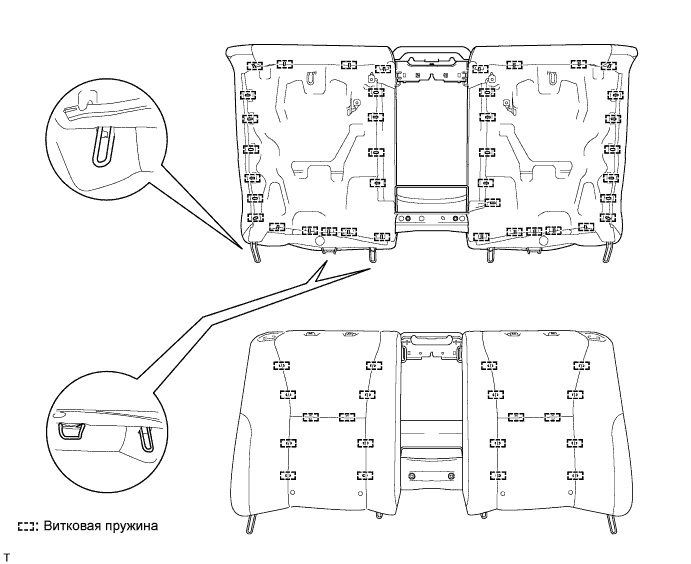 : Витковая пружина

T