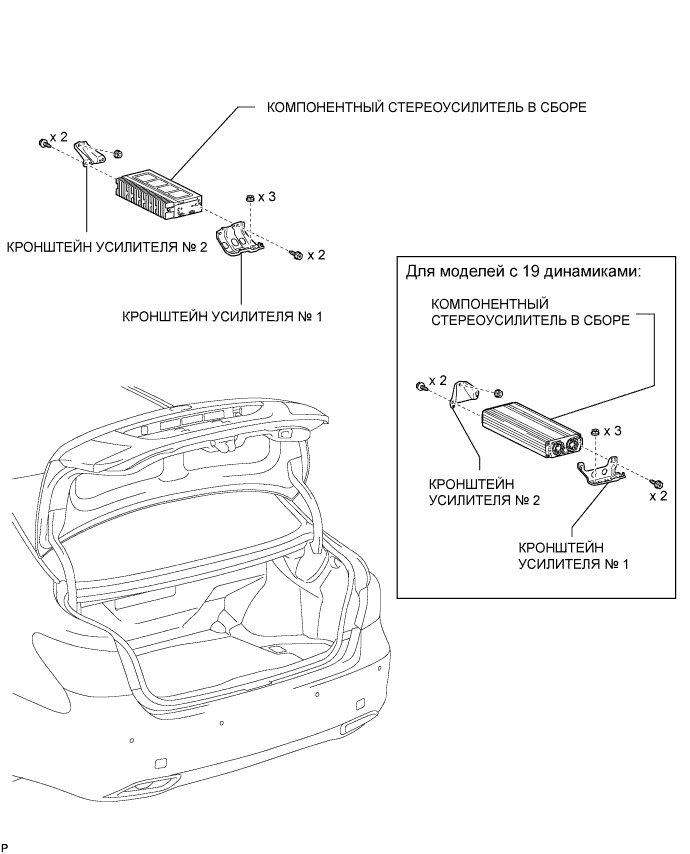 КОМПОНЕНТНЫЙ СТЕРЕОУСИЛИТЕЛЬ В СБОРЕ

x 2

x 3

КРОНШТЕЙН УСИЛИТЕЛЯ № 2

x 2

КРОНШТЕЙН УСИЛИТЕЛЯ № 1

Для моделей с 19 динамиками:

КОМПОНЕНТНЫЙ СТЕРЕОУСИЛИТЕЛЬ В СБОРЕ

x 2

x 3

КРОНШТЕЙН УСИЛИТЕЛЯ № 2

x 2

КРОНШТЕЙН УСИЛИТЕЛЯ № 1

P