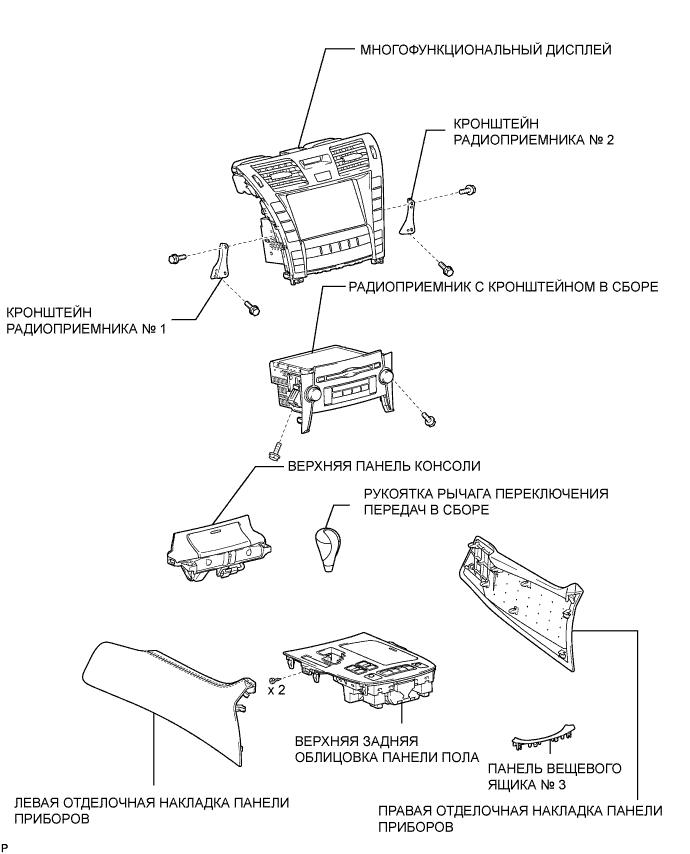 МНОГОФУНКЦИОНАЛЬНЫЙ ДИСПЛЕЙ

КРОНШТЕЙН РАДИОПРИЕМНИКА № 2

КРОНШТЕЙН РАДИОПРИЕМНИКА № 1

РАДИОПРИЕМНИК С КРОНШТЕЙНОМ В СБОРЕ

ВЕРХНЯЯ ПАНЕЛЬ КОНСОЛИ

РУКОЯТКА РЫЧАГА ПЕРЕКЛЮЧЕНИЯ ПЕРЕДАЧ В СБОРЕ

x 2

ВЕРХНЯЯ ЗАДНЯЯ ОБЛИЦОВКА ПАНЕЛИ ПОЛА

ПАНЕЛЬ ВЕЩЕВОГО ЯЩИКА № 3

ЛЕВАЯ ОТДЕЛОЧНАЯ НАКЛАДКА ПАНЕЛИ ПРИБОРОВ

ПРАВАЯ ОТДЕЛОЧНАЯ НАКЛАДКА ПАНЕЛИ ПРИБОРОВ

P