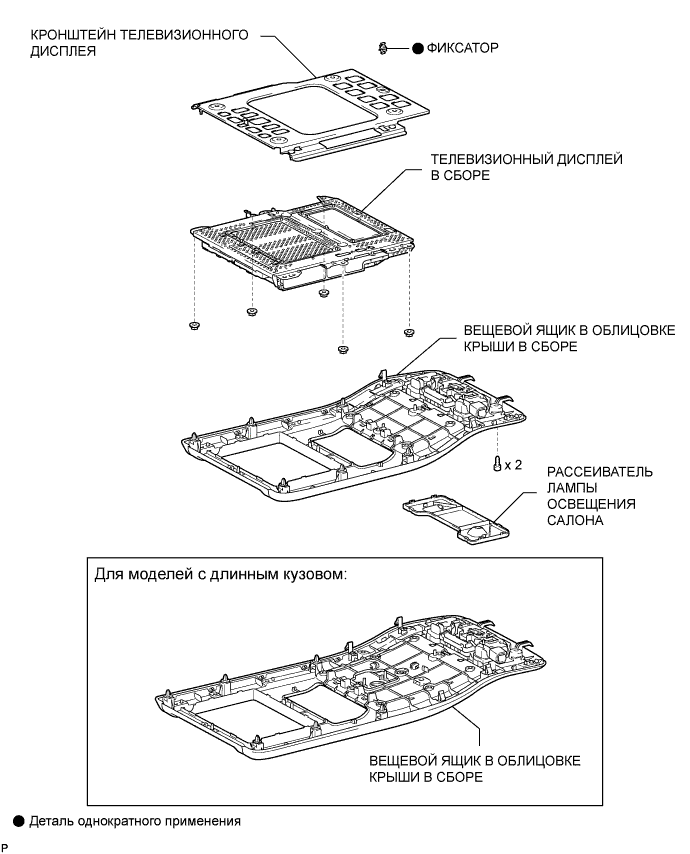 КРОНШТЕЙН ТЕЛЕВИЗИОННОГО ДИСПЛЕЯ

● ФИКСАТОР

ТЕЛЕВИЗИОННЫЙ ДИСПЛЕЙ В СБОРЕ

ВЕЩЕВОЙ ЯЩИК В ОБЛИЦОВКЕ КРЫШИ В СБОРЕ

x 2

РАССЕИВАТЕЛЬ ЛАМПЫ ОСВЕЩЕНИЯ САЛОНА

Для моделей с длинным кузовом:

ВЕЩЕВОЙ ЯЩИК В ОБЛИЦОВКЕ КРЫШИ В СБОРЕ

● Деталь однократного применения

P