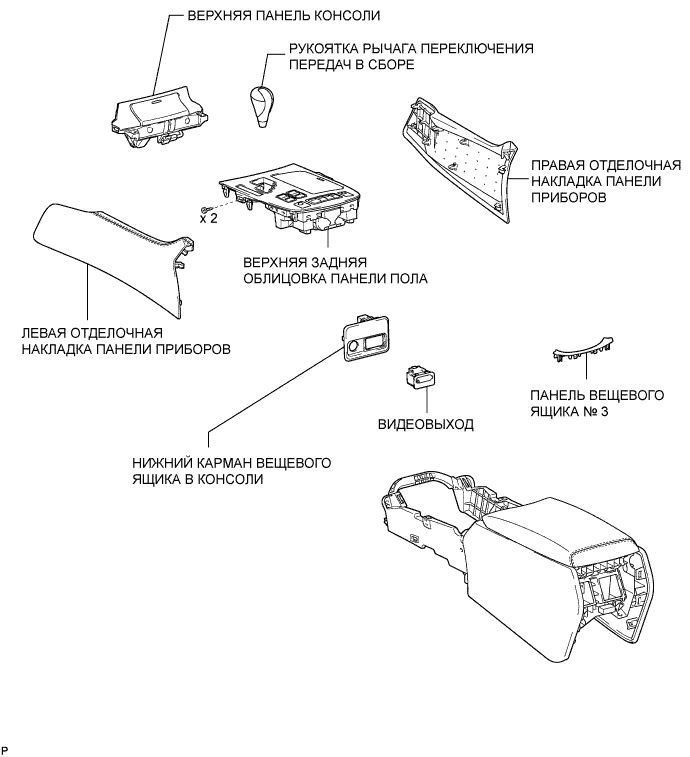 ВЕРХНЯЯ ПАНЕЛЬ КОНСОЛИ

РУКОЯТКА РЫЧАГА ПЕРЕКЛЮЧЕНИЯ ПЕРЕДАЧ В СБОРЕ

ПРАВАЯ ОТДЕЛОЧНАЯ НАКЛАДКА ПАНЕЛИ ПРИБОРОВ

x 2

ВЕРХНЯЯ ЗАДНЯЯ ОБЛИЦОВКА ПАНЕЛИ ПОЛА

ЛЕВАЯ ОТДЕЛОЧНАЯ НАКЛАДКА ПАНЕЛИ ПРИБОРОВ

ПАНЕЛЬ ВЕЩЕВОГО ЯЩИКА № 3

ВИДЕОВЫХОД

НИЖНИЙ КАРМАН ВЕЩЕВОГО ЯЩИКА В КОНСОЛИ

P