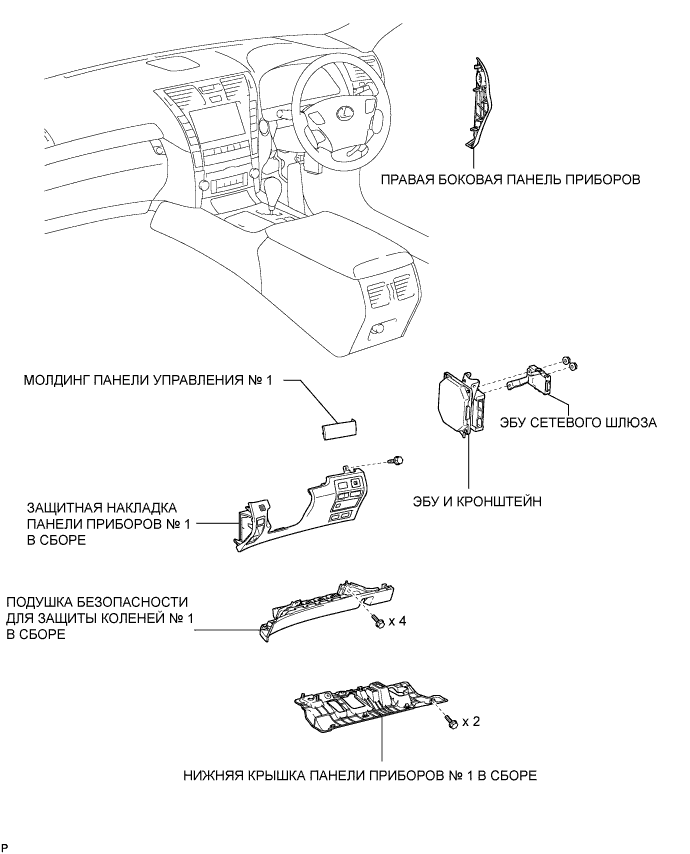 ПРАВАЯ БОКОВАЯ ПАНЕЛЬ ПРИБОРОВ

МОЛДИНГ ПАНЕЛИ УПРАВЛЕНИЯ № 1

ЭБУ СЕТЕВОГО ШЛЮЗА

ЭБУ И КРОНШТЕЙН

ЗАЩИТНАЯ НАКЛАДКА ПАНЕЛИ ПРИБОРОВ № 1 В СБОРЕ

ПОДУШКА БЕЗОПАСНОСТИ ДЛЯ ЗАЩИТЫ КОЛЕНЕЙ № 1 В СБОРЕ

x 4

x 2

НИЖНЯЯ КРЫШКА ПАНЕЛИ ПРИБОРОВ № 1 В СБОРЕ

P