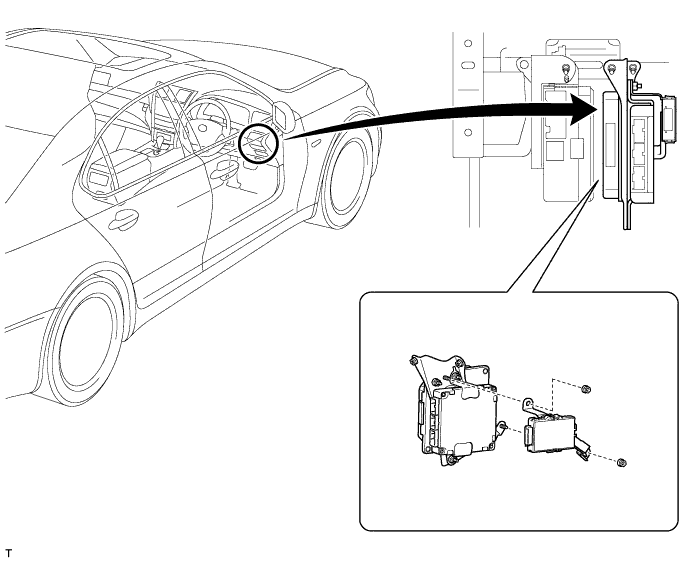 T