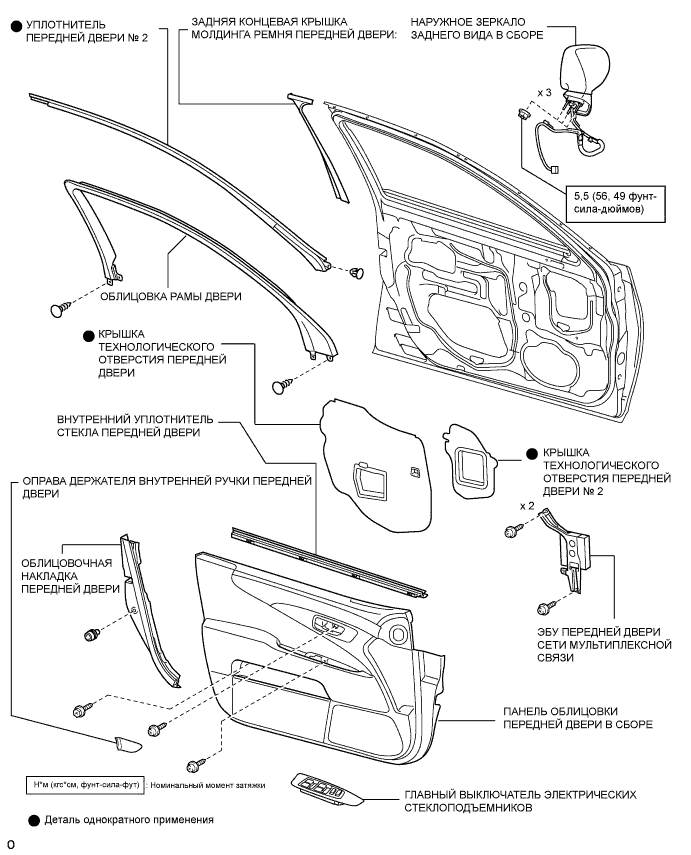 ● УПЛОТНИТЕЛЬ ПЕРЕДНЕЙ ДВЕРИ № 2

ЗАДНЯЯ КОНЦЕВАЯ КРЫШКА МОЛДИНГА РЕМНЯ ПЕРЕДНЕЙ ДВЕРИ:

НАРУЖНОЕ ЗЕРКАЛО ЗАДНЕГО ВИДА В СБОРЕ

x 3

5,5 (56, 49 фунт-сила-дюймов)

ОБЛИЦОВКА РАМЫ ДВЕРИ

● КРЫШКА ТЕХНОЛОГИЧЕСКОГО ОТВЕРСТИЯ ПЕРЕДНЕЙ ДВЕРИ

ВНУТРЕННИЙ УПЛОТНИТЕЛЬ СТЕКЛА ПЕРЕДНЕЙ ДВЕРИ

● КРЫШКА ТЕХНОЛОГИЧЕСКОГО ОТВЕРСТИЯ ПЕРЕДНЕЙ ДВЕРИ № 2

ОПРАВА ДЕРЖАТЕЛЯ ВНУТРЕННЕЙ РУЧКИ ПЕРЕДНЕЙ ДВЕРИ

x 2

ОБЛИЦОВОЧНАЯ НАКЛАДКА ПЕРЕДНЕЙ ДВЕРИ

ЭБУ ПЕРЕДНЕЙ ДВЕРИ СЕТИ МУЛЬТИПЛЕКСНОЙ СВЯЗИ

ПАНЕЛЬ ОБЛИЦОВКИ ПЕРЕДНЕЙ ДВЕРИ В СБОРЕ

Н*м (кгс*см, фунт-сила-фут) : Номинальный момент затяжки

ГЛАВНЫЙ ВЫКЛЮЧАТЕЛЬ ЭЛЕКТРИЧЕСКИХ СТЕКЛОПОДЪЕМНИКОВ

● Деталь однократного применения

O