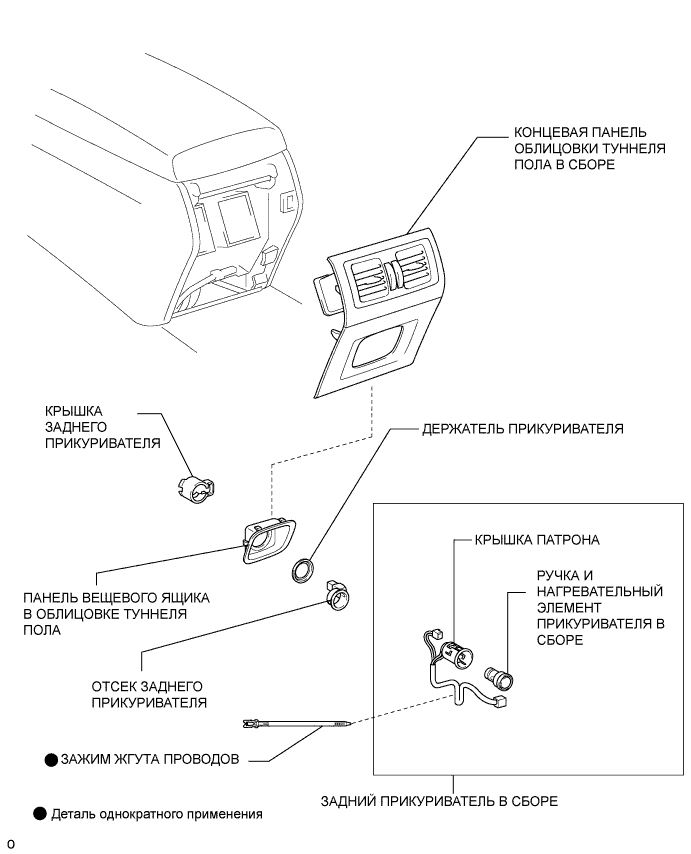 КОНЦЕВАЯ ПАНЕЛЬ ОБЛИЦОВКИ ТУННЕЛЯ ПОЛА В СБОРЕ

КРЫШКА ЗАДНЕГО ПРИКУРИВАТЕЛЯ

ДЕРЖАТЕЛЬ ПРИКУРИВАТЕЛЯ

КРЫШКА ПАТРОНА

РУЧКА И НАГРЕВАТЕЛЬНЫЙ ЭЛЕМЕНТ ПРИКУРИВАТЕЛЯ В СБОРЕ

ПАНЕЛЬ ВЕЩЕВОГО ЯЩИКА В ОБЛИЦОВКЕ ТУННЕЛЯ ПОЛА

ОТСЕК ЗАДНЕГО ПРИКУРИВАТЕЛЯ

● ЗАЖИМ ЖГУТА ПРОВОДОВ

ЗАДНИЙ ПРИКУРИВАТЕЛЬ В СБОРЕ

● Деталь однократного применения

о