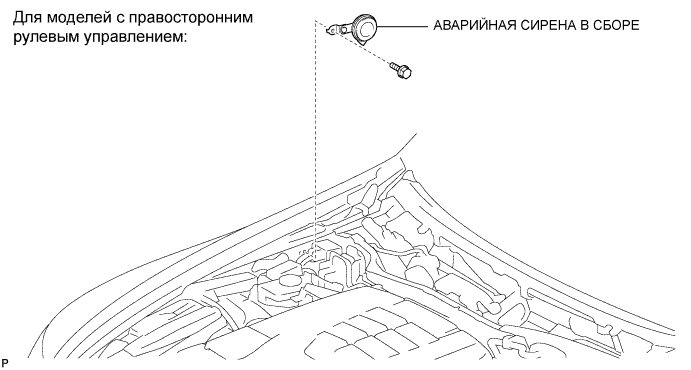 Для моделей с правосторонним рулевым управлением:

АВАРИЙНАЯ СИРЕНА В СБОРЕ

P