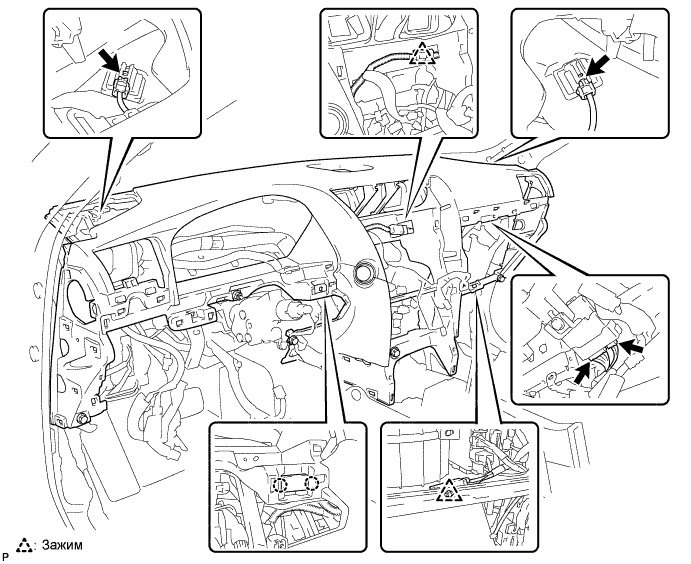 : Зажим
P