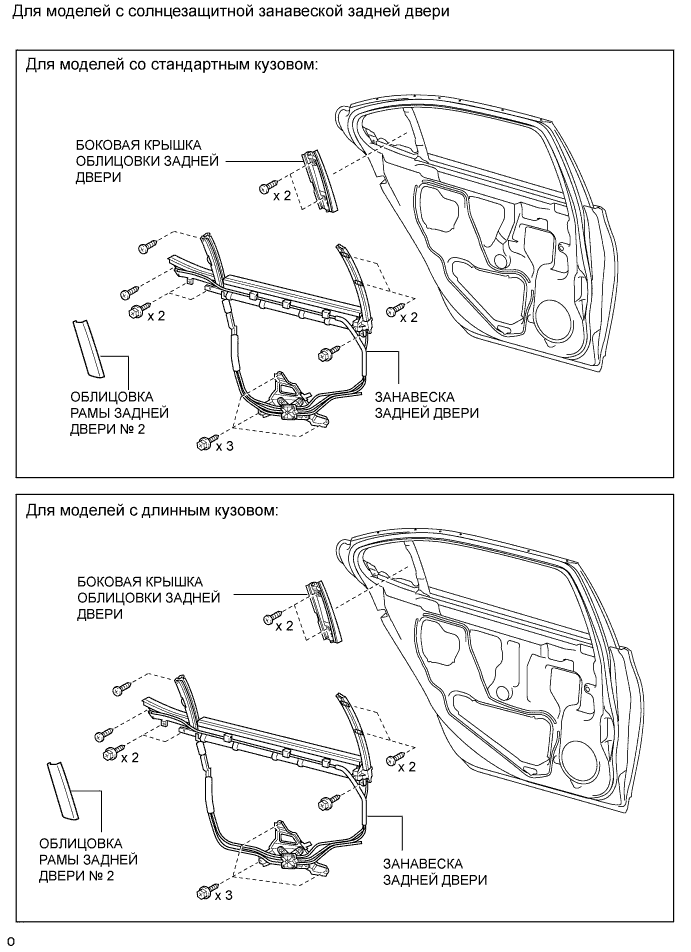 Для моделей с солнцезащитной занавеской задней двери

Для моделей со стандартным кузовом:

БОКОВАЯ КРЫШКА ОБЛИЦОВКИ ЗАДНЕЙ ДВЕРИ

x 2

x 2

x 2

ОБЛИЦОВКА РАМЫ ЗАДНЕЙ ДВЕРИ № 2

ЗАНАВЕСКА ЗАДНЕЙ ДВЕРИ

x 3

Для моделей с длинным кузовом:

БОКОВАЯ КРЫШКА ОБЛИЦОВКИ ЗАДНЕЙ ДВЕРИ

x 2

x 2

x 2

ОБЛИЦОВКА РАМЫ ЗАДНЕЙ ДВЕРИ № 2

ЗАНАВЕСКА ЗАДНЕЙ ДВЕРИ

x 3

o