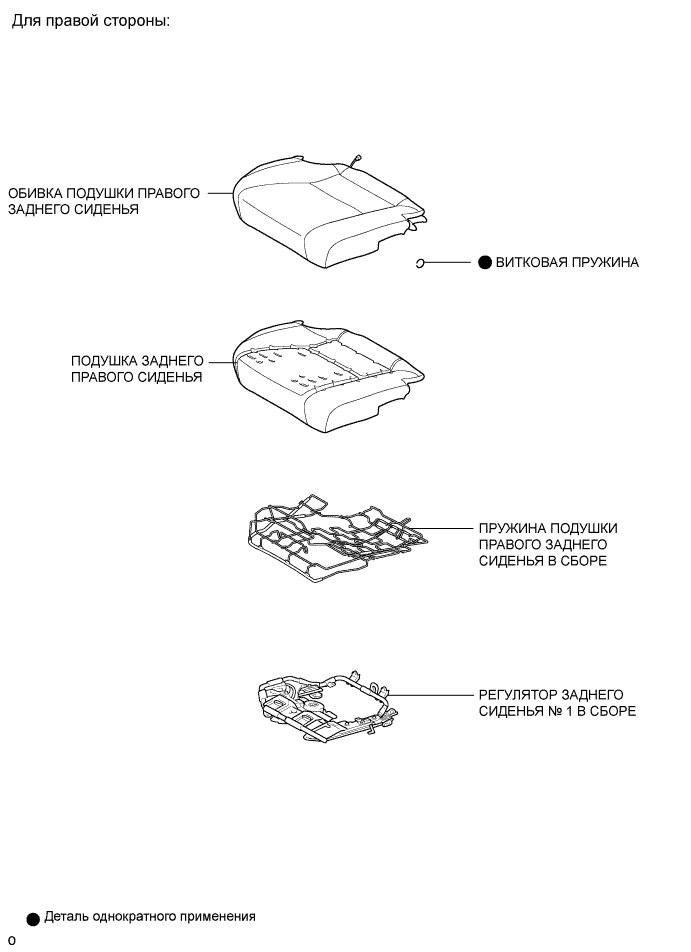 Для правой стороны:

ОБИВКА ПОДУШКИ ПРАВОГО ЗАДНЕГО СИДЕНЬЯ

● ВИТКОВАЯ ПРУЖИНА

ПОДУШКА ЗАДНЕГО ПРАВОГО СИДЕНЬЯ

ПРУЖИНА ПОДУШКИ ПРАВОГО ЗАДНЕГО СИДЕНЬЯ В СБОРЕ

РЕГУЛЯТОР ЗАДНЕГО СИДЕНЬЯ № 1 В СБОРЕ

● Деталь однократного применения

o