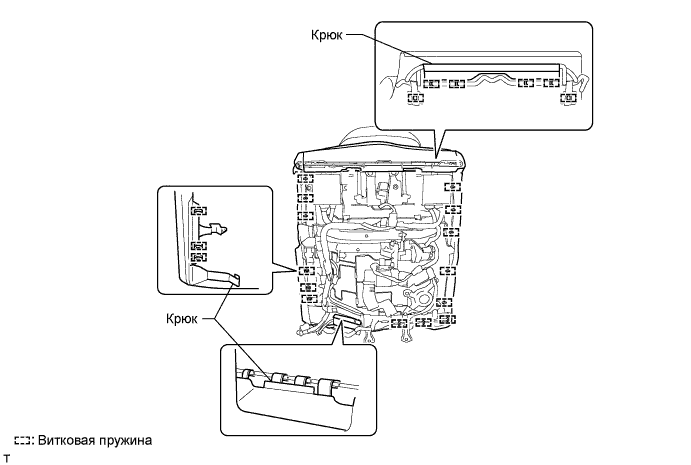 Крюк

Крюк

: Витковая пружина

T