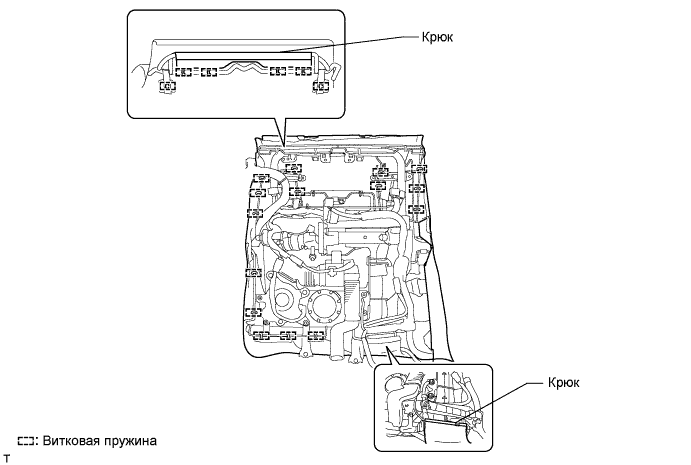 Крюк

Крюк

: Витковая пружина

T