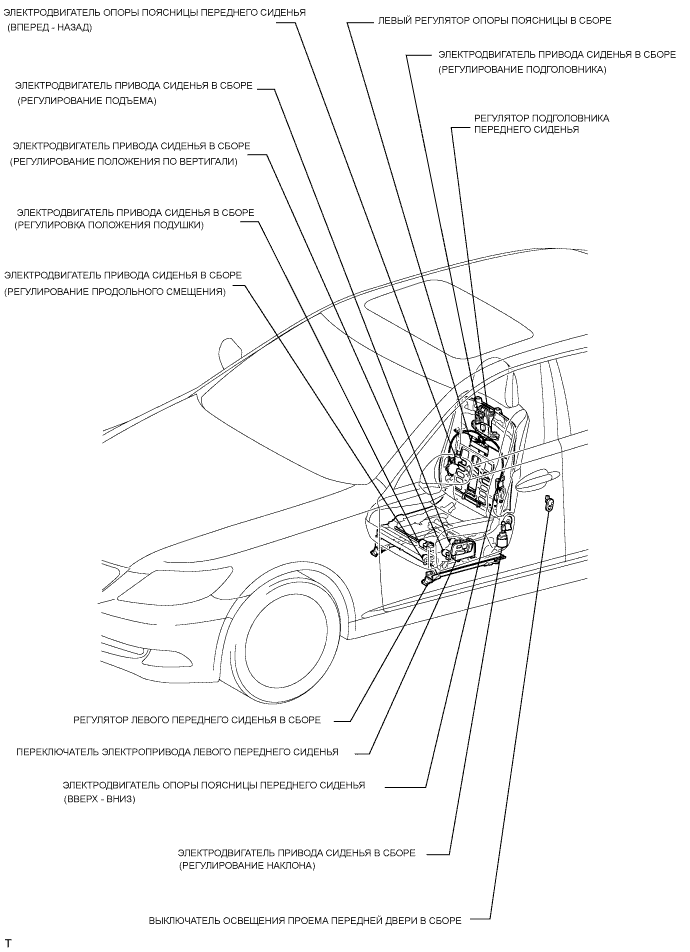 ЭЛЕКТРОДВИГАТЕЛЬ ОПОРЫ ПОЯСНИЦЫ ПЕРЕДНЕГО СИДЕНЬЯ
(ВПЕРЕД - НАЗАД)

ЛЕВЫЙ РЕГУЛЯТОР ОПОРЫ ПОЯСНИЦЫ В СБОРЕ

ЭЛЕКТРОДВИГАТЕЛЬ ПРИВОДА СИДЕНЬЯ В СБОРЕ
(РЕГУЛИРОВАНИЕ ПОДГОЛОВНИКА)

ЭЛЕКТРОДВИГАТЕЛЬ ПРИВОДА СИДЕНЬЯ В СБОРЕ
(РЕГУЛИРОВАНИЕ ПОДЪЕМА)

РЕГУЛЯТОР ПОДГОЛОВНИКА
ПЕРЕДНЕГО СИДЕНЬЯ

ЭЛЕКТРОДВИГАТЕЛЬ ПРИВОДА СИДЕНЬЯ В СБОРЕ
(РЕГУЛИРОВАНИЕ ПОЛОЖЕНИЯ ПО ВЕРТИГАЛИ)

ЭЛЕКТРОДВИГАТЕЛЬ ПРИВОДА СИДЕНЬЯ В СБОРЕ
(РЕГУЛИРОВКА ПОЛОЖЕНИЯ ПОДУШКИ)

ЭЛЕКТРОДВИГАТЕЛЬ ПРИВОДА СИДЕНЬЯ В СБОРЕ
(РЕГУЛИРОВАНИЕ ПРОДОЛЬНОГО СМЕЩЕНИЯ)

РЕГУЛЯТОР ЛЕВОГО ПЕРЕДНЕГО СИДЕНЬЯ В СБОРЕ

ПЕРЕКЛЮЧАТЕЛЬ ЭЛЕКТРОПРИВОДА ЛЕВОГО ПЕРЕДНЕГО СИДЕНЬЯ

ЭЛЕКТРОДВИГАТЕЛЬ ОПОРЫ ПОЯСНИЦЫ ПЕРЕДНЕГО СИДЕНЬЯ
(ВВЕРХ - ВНИЗ)

ЭЛЕКТРОДВИГАТЕЛЬ ПРИВОДА СИДЕНЬЯ В СБОРЕ
(РЕГУЛИРОВАНИЕ НАКЛОНА)

ВЫКЛЮЧАТЕЛЬ ОСВЕЩЕНИЯ ПРОЕМА ПЕРЕДНЕЙ ДВЕРИ В СБОРЕ

T