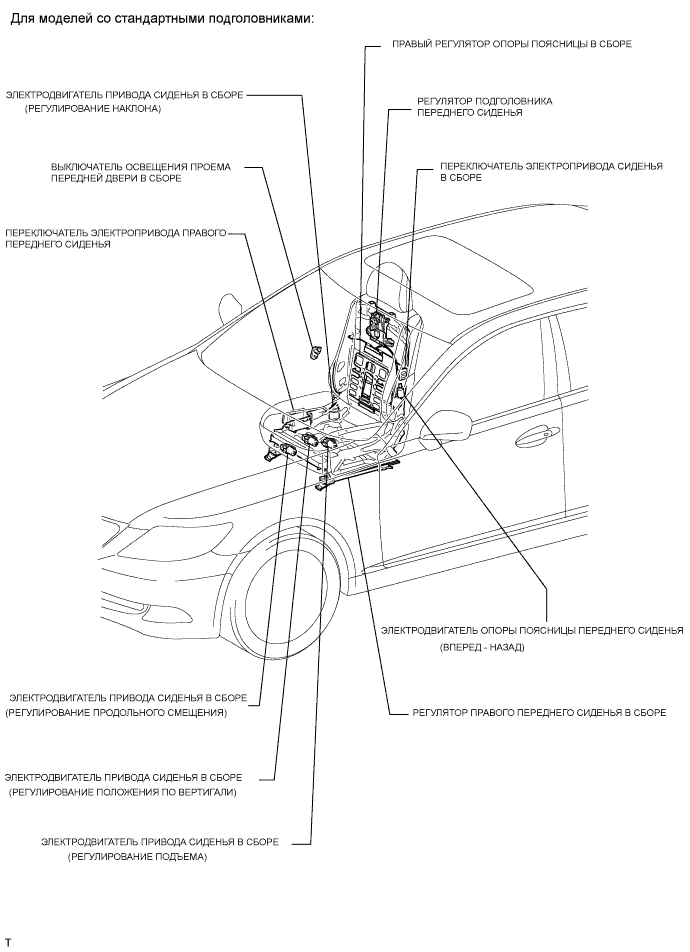 Для моделей со стандартными подголовниками:

ПРАВЫЙ РЕГУЛЯТОР ОПОРЫ ПОЯСНИЦЫ В СБОРЕ

ЭЛЕКТРОДВИГАТЕЛЬ ПРИВОДА СИДЕНЬЯ В СБОРЕ (РЕГУЛИРОВАНИЕ НАКЛОНА)

РЕГУЛЯТОР ПОДГОЛОВНИКА ПЕРЕДНЕГО СИДЕНЬЯ

ВЫКЛЮЧАТЕЛЬ ОСВЕЩЕНИЯ ПРОЕМА ПЕРЕДНЕЙ ДВЕРИ В СБОРЕ

ПЕРЕКЛЮЧАТЕЛЬ ЭЛЕКТРОПРИВОДА СИДЕНЬЯ В СБОРЕ

ПЕРЕКЛЮЧАТЕЛЬ ЭЛЕКТРОПРИВОДА ПРАВОГО ПЕРЕДНЕГО СИДЕНЬЯ

ЭЛЕКТРОДВИГАТЕЛЬ ОПОРЫ ПОЯСНИЦЫ ПЕРЕДНЕГО СИДЕНЬЯ (ВПЕРЕД - НАЗАД)

ЭЛЕКТРОДВИГАТЕЛЬ ПРИВОДА СИДЕНЬЯ В СБОРЕ (РЕГУЛИРОВАНИЕ ПРОДОЛЬНОГО СМЕЩЕНИЯ)

РЕГУЛЯТОР ПРАВОГО ПЕРЕДНЕГО СИДЕНЬЯ В СБОРЕ

ЭЛЕКТРОДВИГАТЕЛЬ ПРИВОДА СИДЕНЬЯ В СБОРЕ (РЕГУЛИРОВАНИЕ ПОЛОЖЕНИЯ ПО ВЕРТИГАЛИ)

ЭЛЕКТРОДВИГАТЕЛЬ ПРИВОДА СИДЕНЬЯ В СБОРЕ (РЕГУЛИРОВАНИЕ ПОДЪЕМА)

T