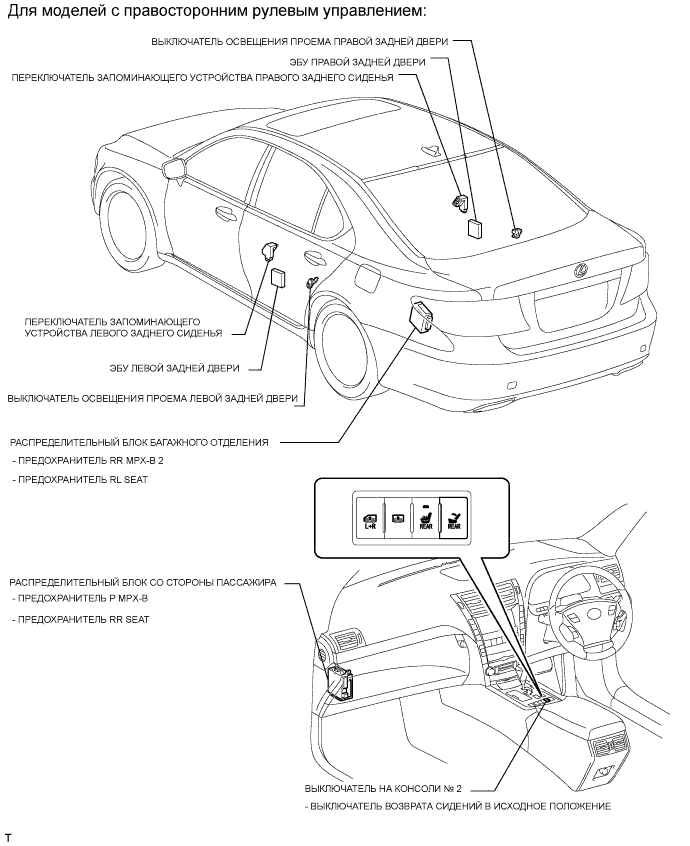 Для моделей с правосторонним рулевым управлением:

ВЫКЛЮЧАТЕЛЬ ОСВЕЩЕНИЯ ПРОЕМА ПРАВОЙ ЗАДНЕЙ ДВЕРИ

ЭБУ ПРАВОЙ ЗАДНЕЙ ДВЕРИ

ПЕРЕКЛЮЧАТЕЛЬ ЗАПОМИНАЮЩЕГО УСТРОЙСТВА ПРАВОГО ЗАДНЕГО СИДЕНЬЯ

ПЕРЕКЛЮЧАТЕЛЬ ЗАПОМИНАЮЩЕГО УСТРОЙСТВА ЛЕВОГО ЗАДНЕГО СИДЕНЬЯ

ЭБУ ЛЕВОЙ ЗАДНЕЙ ДВЕРИ

ВЫКЛЮЧАТЕЛЬ ОСВЕЩЕНИЯ ПРОЕМА ЛЕВОЙ ЗАДНЕЙ ДВЕРИ

РАСПРЕДЕЛИТЕЛЬНЫЙ БЛОК БАГАЖНОГО ОТДЕЛЕНИЯ
- ПРЕДОХРАНИТЕЛЬ RR MPX-B 2
- ПРЕДОХРАНИТЕЛЬ RL SEAT

L+R REAR REAR

РАСПРЕДЕЛИТЕЛЬНЫЙ БЛОК СО СТОРОНЫ ПАССАЖИРА
- ПРЕДОХРАНИТЕЛЬ P MPX-B
- ПРЕДОХРАНИТЕЛЬ RR SEAT

ВЫКЛЮЧАТЕЛЬ НА КОНСОЛИ № 2
- ВЫКЛЮЧАТЕЛЬ ВОЗВРАТА СИДЕНИЙ В ИСХОДНОЕ ПОЛОЖЕНИЕ

T