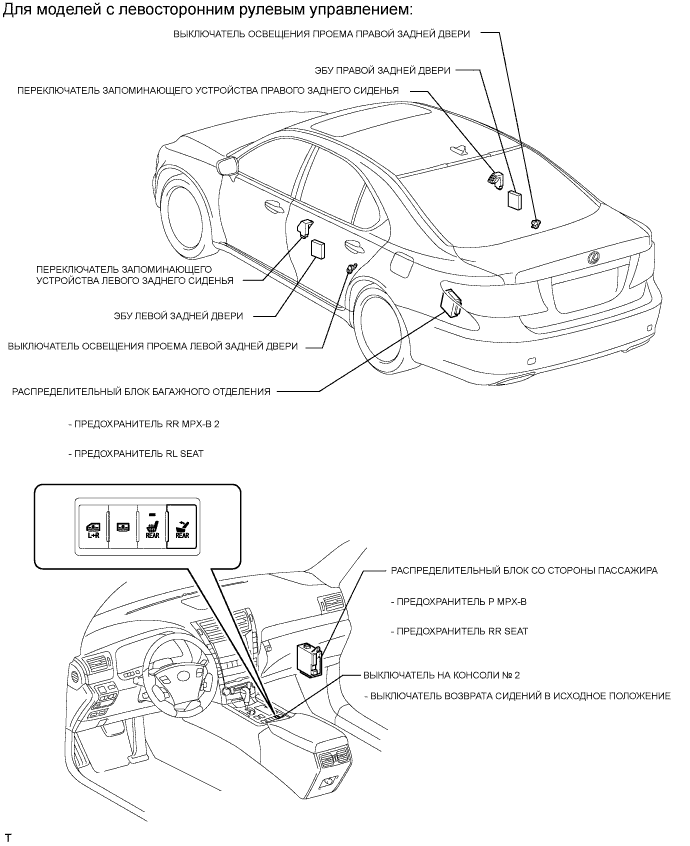 Для моделей с левосторонним рулевым управлением:

ВЫКЛЮЧАТЕЛЬ ОСВЕЩЕНИЯ ПРОЕМА ПРАВОЙ ЗАДНЕЙ ДВЕРИ

ЭБУ ПРАВОЙ ЗАДНЕЙ ДВЕРИ

ПЕРЕКЛЮЧАТЕЛЬ ЗАПОМИНАЮЩЕГО УСТРОЙСТВА ПРАВОГО ЗАДНЕГО СИДЕНЬЯ

ПЕРЕКЛЮЧАТЕЛЬ ЗАПОМИНАЮЩЕГО УСТРОЙСТВА ЛЕВОГО ЗАДНЕГО СИДЕНЬЯ

ЭБУ ЛЕВОЙ ЗАДНЕЙ ДВЕРИ

ВЫКЛЮЧАТЕЛЬ ОСВЕЩЕНИЯ ПРОЕМА ЛЕВОЙ ЗАДНЕЙ ДВЕРИ

РАСПРЕДЕЛИТЕЛЬНЫЙ БЛОК БАГАЖНОГО ОТДЕЛЕНИЯ

- ПРЕДОХРАНИТЕЛЬ RR MPX-B 2

- ПРЕДОХРАНИТЕЛЬ RL SEAT

L+R

REAR

REAR

РАСПРЕДЕЛИТЕЛЬНЫЙ БЛОК СО СТОРОНЫ ПАССАЖИРА

- ПРЕДОХРАНИТЕЛЬ P MPX-B

- ПРЕДОХРАНИТЕЛЬ RR SEAT

ВЫКЛЮЧАТЕЛЬ НА КОНСОЛИ № 2

- ВЫКЛЮЧАТЕЛЬ ВОЗВРАТА СИДЕНИЙ В ИСХОДНОЕ ПОЛОЖЕНИЕ

T