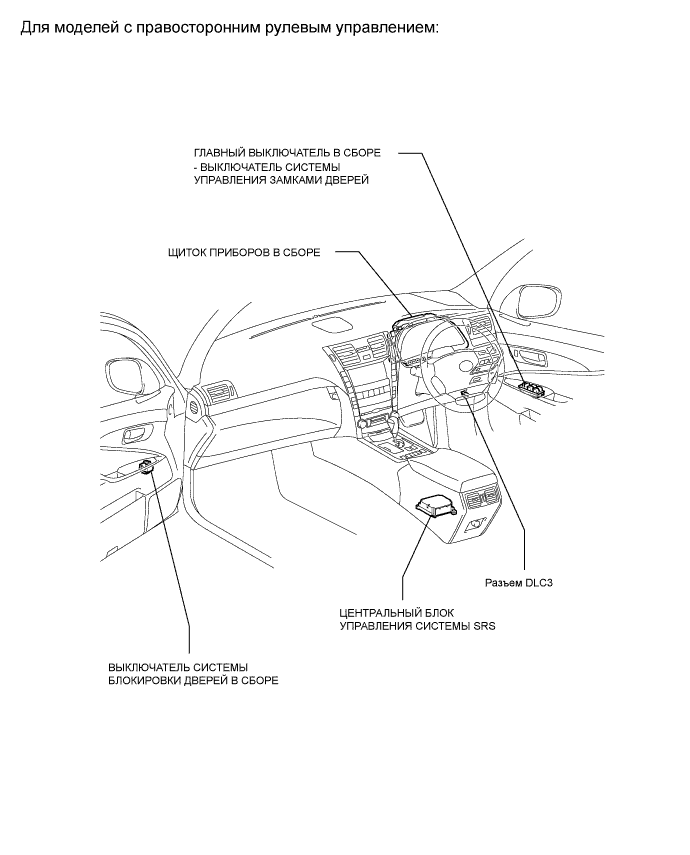 Для моделей с правосторонним рулевым управлением:

ГЛАВНЫЙ ВЫКЛЮЧАТЕЛЬ В СБОРЕ
- ВЫКЛЮЧАТЕЛЬ СИСТЕМЫ
УПРАВЛЕНИЯ ЗАМКАМИ ДВЕРЕЙ

ЩИТОК ПРИБОРОВ В СБОРЕ

Разъем DLC3

ЦЕНТРАЛЬНЫЙ БЛОК
УПРАВЛЕНИЯ СИСТЕМЫ SRS

ВЫКЛЮЧАТЕЛЬ СИСТЕМЫ
БЛОКИРОВКИ ДВЕРЕЙ В СБОРЕ