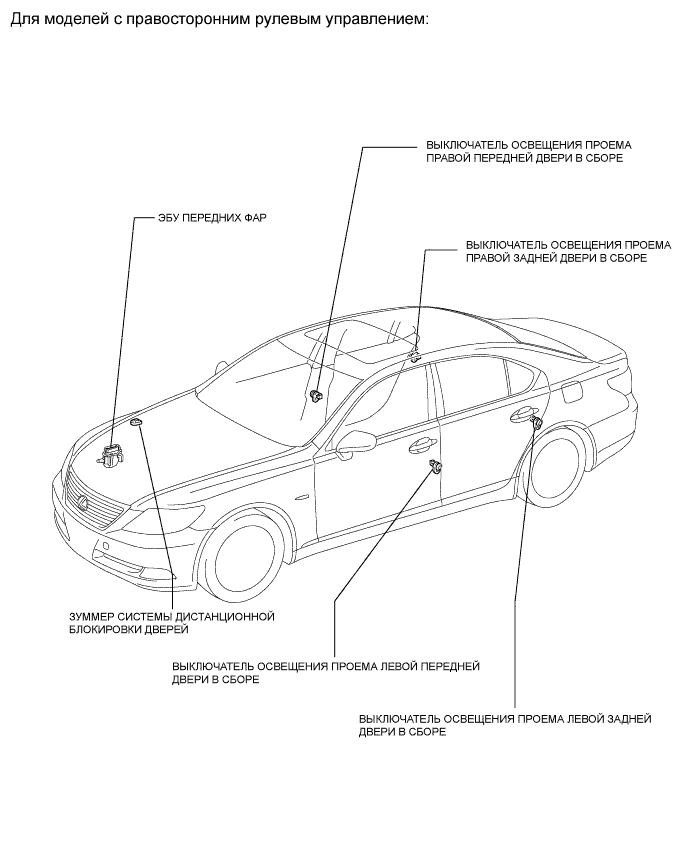 Для моделей с правосторонним рулевым управлением:

ВЫКЛЮЧАТЕЛЬ ОСВЕЩЕНИЯ ПРОЕМА ПРАВОЙ ПЕРЕДНЕЙ ДВЕРИ В СБОРЕ

ЭБУ ПЕРЕДНИХ ФАР

ВЫКЛЮЧАТЕЛЬ ОСВЕЩЕНИЯ ПРОЕМА ПРАВОЙ ЗАДНЕЙ ДВЕРИ В СБОРЕ

ЗУММЕР СИСТЕМЫ ДИСТАНЦИОННОЙ БЛОКИРОВКИ ДВЕРЕЙ

ВЫКЛЮЧАТЕЛЬ ОСВЕЩЕНИЯ ПРОЕМА ЛЕВОЙ ПЕРЕДНЕЙ ДВЕРИ В СБОРЕ

ВЫКЛЮЧАТЕЛЬ ОСВЕЩЕНИЯ ПРОЕМА ЛЕВОЙ ЗАДНЕЙ ДВЕРИ В СБОРЕ