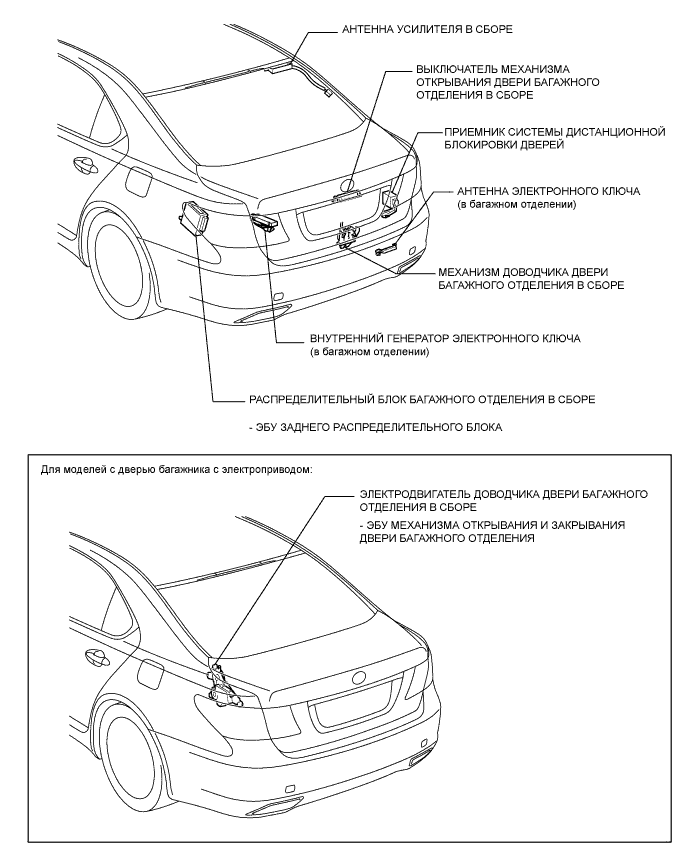 АНТЕННА УСИЛИТЕЛЯ В СБОРЕ

ВЫКЛЮЧАТЕЛЬ МЕХАНИЗМА ОТКРЫВАНИЯ ДВЕРИ БАГАЖНОГО ОТДЕЛЕНИЯ В СБОРЕ

ПРИЕМНИК СИСТЕМЫ ДИСТАНЦИОННОЙ БЛОКИРОВКИ ДВЕРЕЙ

АНТЕННА ЭЛЕКТРОННОГО КЛЮЧА (в багажном отделении)

МЕХАНИЗМ ДОВОДЧИКА ДВЕРИ БАГАЖНОГО ОТДЕЛЕНИЯ В СБОРЕ

ВНУТРЕННИЙ ГЕНЕРАТОР ЭЛЕКТРОННОГО КЛЮЧА (в багажном отделении)

РАСПРЕДЕЛИТЕЛЬНЫЙ БЛОК БАГАЖНОГО ОТДЕЛЕНИЯ В СБОРЕ

- ЭБУ ЗАДНЕГО РАСПРЕДЕЛИТЕЛЬНОГО БЛОКА

Для моделей с дверью багажника с электроприводом:

ЭЛЕКТРОДВИГАТЕЛЬ ДОВОДЧИКА ДВЕРИ БАГАЖНОГО ОТДЕЛЕНИЯ В СБОРЕ

- ЭБУ МЕХАНИЗМА ОТКРЫВАНИЯ И ЗАКРЫВАНИЯ ДВЕРИ БАГАЖНОГО ОТДЕЛЕНИЯ