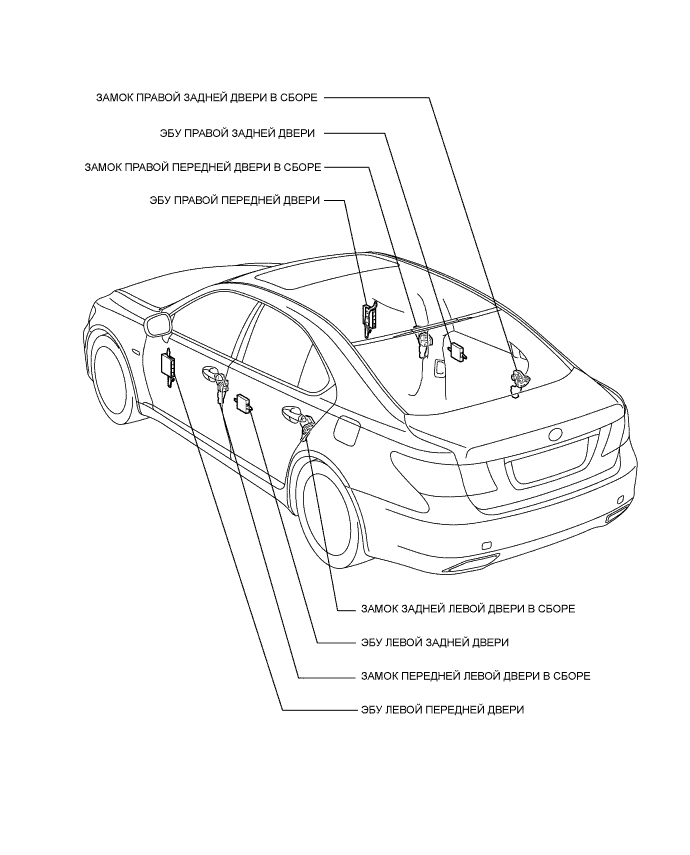 ЗАМОК ПРАВОЙ ЗАДНЕЙ ДВЕРИ В СБОРЕ

ЭБУ ПРАВОЙ ЗАДНЕЙ ДВЕРИ

ЗАМОК ПРАВОЙ ПЕРЕДНЕЙ ДВЕРИ В СБОРЕ

ЭБУ ПРАВОЙ ПЕРЕДНЕЙ ДВЕРИ

ЗАМОК ЗАДНЕЙ ЛЕВОЙ ДВЕРИ В СБОРЕ

ЭБУ ЛЕВОЙ ЗАДНЕЙ ДВЕРИ

ЗАМОК ПЕРЕДНЕЙ ЛЕВОЙ ДВЕРИ В СБОРЕ

ЭБУ ЛЕВОЙ ПЕРЕДНЕЙ ДВЕРИ