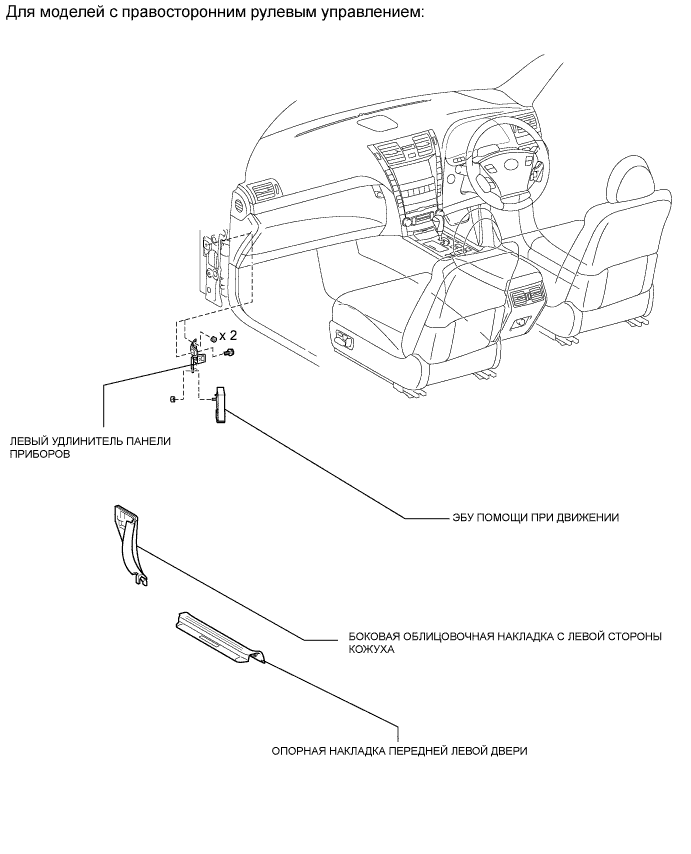 Для моделей с правосторонним рулевым управлением:

x 2

ЛЕВЫЙ УДЛИНИТЕЛЬ ПАНЕЛИ ПРИБОРОВ

ЭБУ ПОМОЩИ ПРИ ДВИЖЕНИИ

БОКОВАЯ ОБЛИЦОВОЧНАЯ НАКЛАДКА С ЛЕВОЙ СТОРОНЫ КОЖУХА

ОПОРНАЯ НАКЛАДКА ПЕРЕДНЕЙ ЛЕВОЙ ДВЕРИ