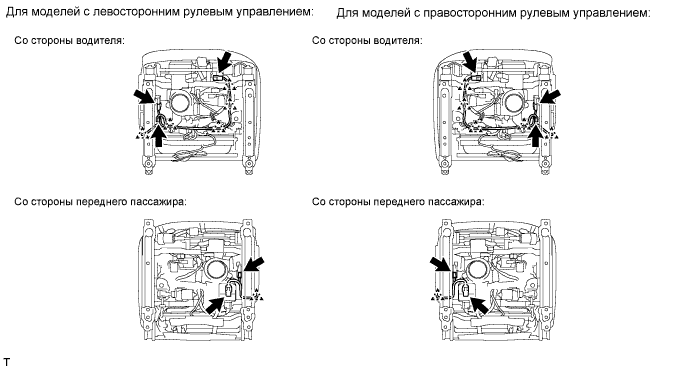 Для моделей с левосторонним рулевым управлением:

Со стороны водителя:

Со стороны переднего пассажира:

Для моделей с правосторонним рулевым управлением:

Со стороны водителя:

Со стороны переднего пассажира:

T