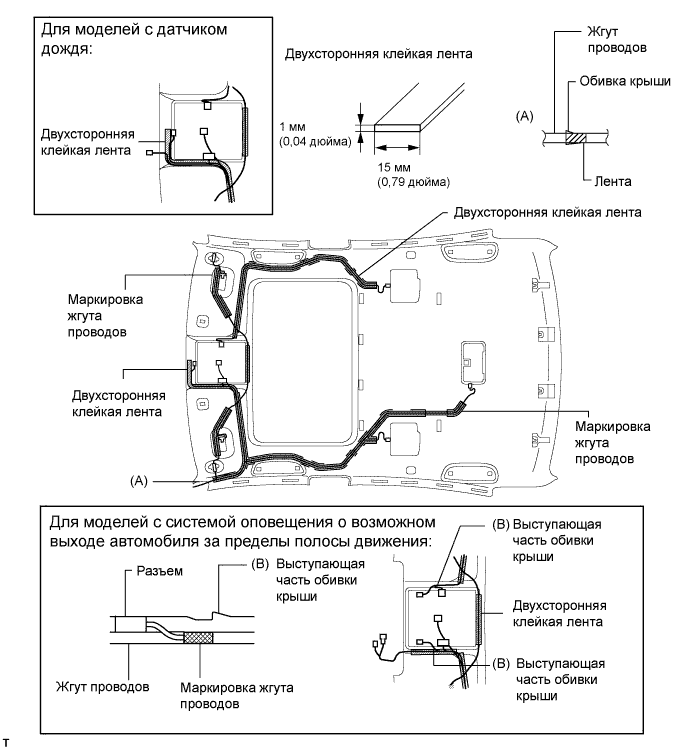 Для моделей с датчиком дождя:

Двухсторонняя клейкая лента

Двухсторонняя клейкая лента

1 мм (0,04 дюйма)

15 мм (0,79 дюйма)

Жгут проводов

Обивка крыши

(A)

Лента

Двухсторонняя клейкая лента

Маркировка жгута проводов

Двухсторонняя клейкая лента

Маркировка жгута проводов

(A)

Для моделей с системой оповещения о возможном выходе автомобиля за пределы полосы движения:

Разъем

(B) Выступающая часть обивки крыши

Жгут проводов

Маркировка жгута проводов

(B) Выступающая часть обивки крыши

Двухсторонняя клейкая лента

(B) Выступающая часть обивки крыши

T