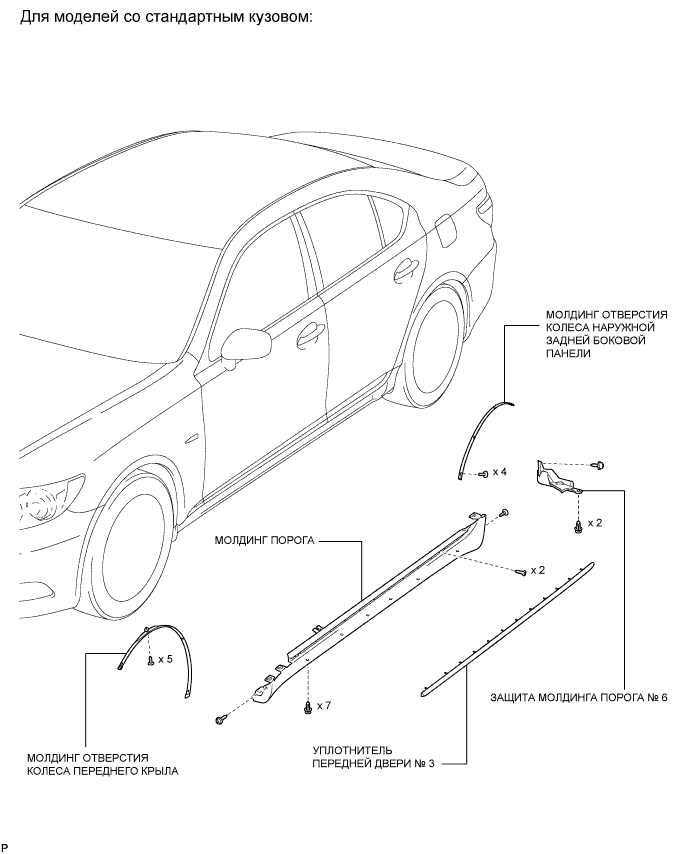 Для моделей со стандартным кузовом:

МОЛДИНГ ОТВЕРСТИЯ КОЛЕСА НАРУЖНОЙ ЗАДНЕЙ БОКОВОЙ ПАНЕЛИ

x 4

x 2

МОЛДИНГ ПОРОГА

x 2

x 5

x 7

ЗАЩИТА МОЛДИНГА ПОРОГА № 6

МОЛДИНГ ОТВЕРСТИЯ КОЛЕСА ПЕРЕДНЕГО КРЫЛА

УПЛОТНИТЕЛЬ ПЕРЕДНЕЙ ДВЕРИ № 3

P