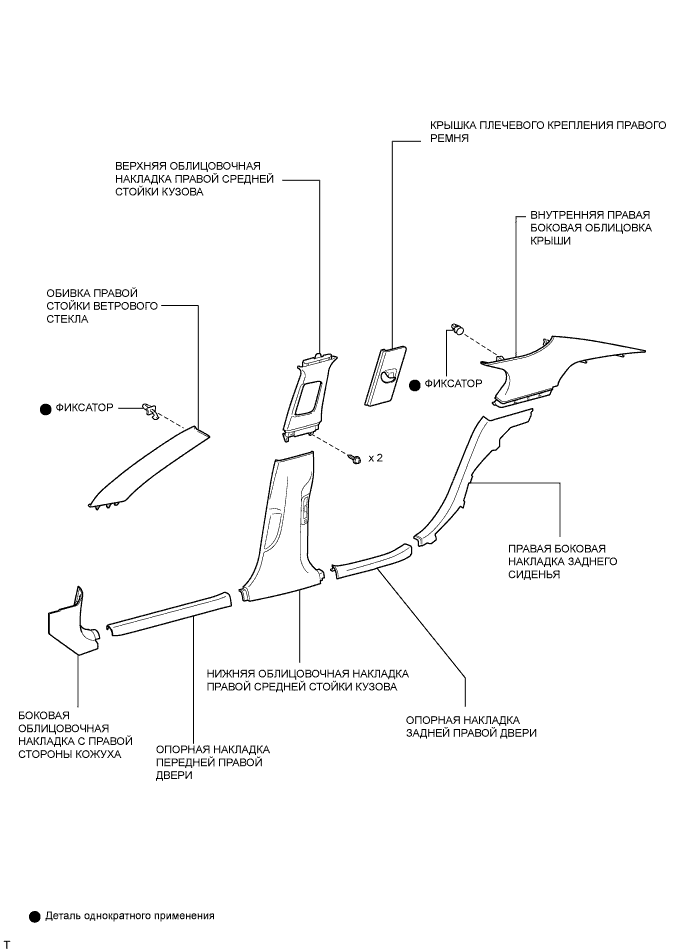 КРЫШКА ПЛЕЧЕВОГО КРЕПЛЕНИЯ ПРАВОГО РЕМНЯ

ВЕРХНЯЯ ОБЛИЦОВОЧНАЯ НАКЛАДКА ПРАВОЙ СРЕДНЕЙ СТОЙКИ КУЗОВА

ВНУТРЕННЯЯ ПРАВАЯ БОКОВАЯ ОБЛИЦОВКА КРЫШИ

ОБИВКА ПРАВОЙ СТОЙКИ ВЕТРОВОГО СТЕКЛА

ФИКСАТОР

ФИКСАТОР

x 2

ПРАВАЯ БОКОВАЯ НАКЛАДКА ЗАДНЕГО СИДЕНЬЯ

НИЖНЯЯ ОБЛИЦОВОЧНАЯ НАКЛАДКА ПРАВОЙ СРЕДНЕЙ СТОЙКИ КУЗОВА

ОПОРНАЯ НАКЛАДКА ЗАДНЕЙ ПРАВОЙ ДВЕРИ

БОКОВАЯ ОБЛИЦОВОЧНАЯ НАКЛАДКА С ПРАВОЙ СТОРОНЫ КОЖУХА

ОПОРНАЯ НАКЛАДКА ПЕРЕДНЕЙ ПРАВОЙ ДВЕРИ

Деталь однократного применения

T