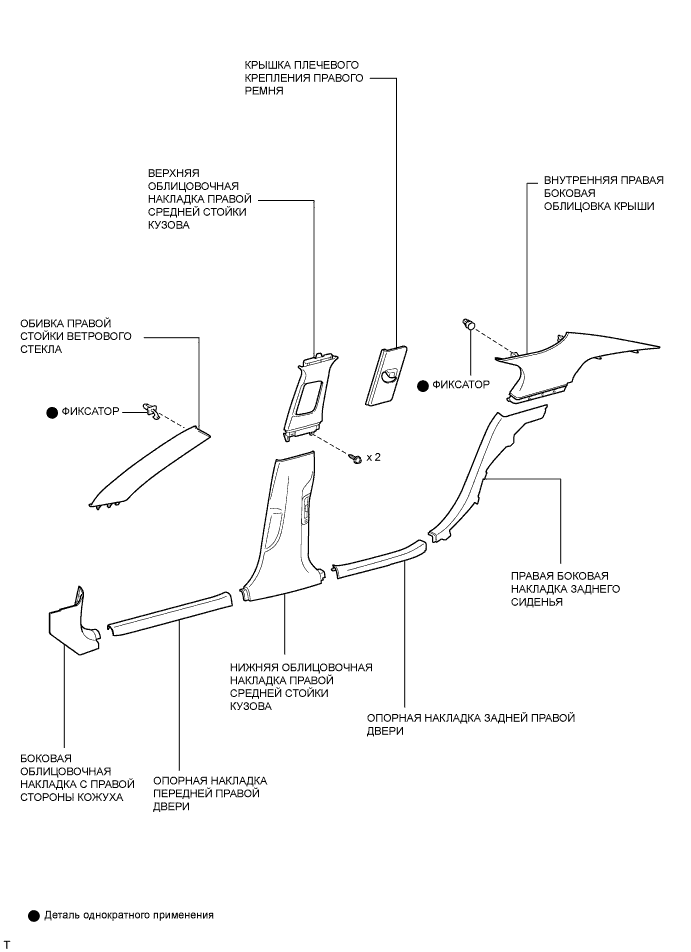 КРЫШКА ПЛЕЧЕВОГО КРЕПЛЕНИЯ ПРАВОГО РЕМНЯ

ВЕРХНЯЯ ОБЛИЦОВОЧНАЯ НАКЛАДКА ПРАВОЙ СРЕДНЕЙ СТОЙКИ КУЗОВА

ВНУТРЕННЯЯ ПРАВАЯ БОКОВАЯ ОБЛИЦОВКА КРЫШИ

ОБИВКА ПРАВОЙ СТОЙКИ ВЕТРОВОГО СТЕКЛА

● ФИКСАТОР

● ФИКСАТОР

x 2

ПРАВАЯ БОКОВАЯ НАКЛАДКА ЗАДНЕГО СИДЕНЬЯ

НИЖНЯЯ ОБЛИЦОВОЧНАЯ НАКЛАДКА ПРАВОЙ СРЕДНЕЙ СТОЙКИ КУЗОВА

ОПОРНАЯ НАКЛАДКА ЗАДНЕЙ ПРАВОЙ ДВЕРИ

БОКОВАЯ ОБЛИЦОВОЧНАЯ НАКЛАДКА С ПРАВОЙ СТОРОНЫ КОЖУХА

ОПОРНАЯ НАКЛАДКА ПЕРЕДНЕЙ ПРАВОЙ ДВЕРИ

● Деталь однократного применения

T