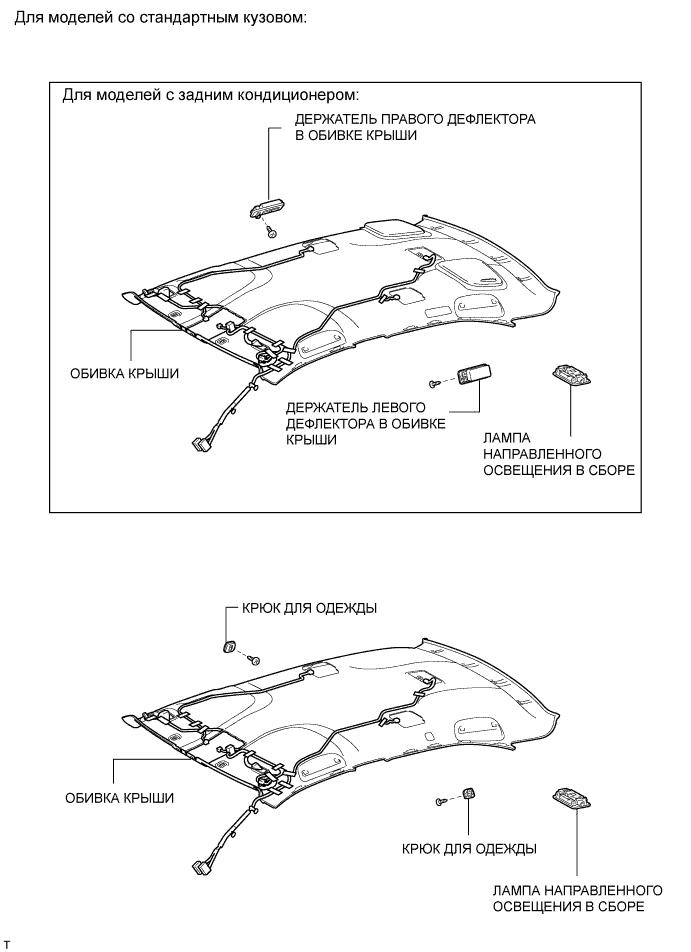 Для моделей со стандартным кузовом:

Для моделей с задним кондиционером:

ДЕРЖАТЕЛЬ ПРАВОГО ДЕФЛЕКТОРА В ОБИВКЕ КРЫШИ

ОБИВКА КРЫШИ

ДЕРЖАТЕЛЬ ЛЕВОГО ДЕФЛЕКТОРА В ОБИВКЕ КРЫШИ

ЛАМПА НАПРАВЛЕННОГО ОСВЕЩЕНИЯ В СБОРЕ

КРЮК ДЛЯ ОДЕЖДЫ

ОБИВКА КРЫШИ

КРЮК ДЛЯ ОДЕЖДЫ

ЛАМПА НАПРАВЛЕННОГО ОСВЕЩЕНИЯ В СБОРЕ

T