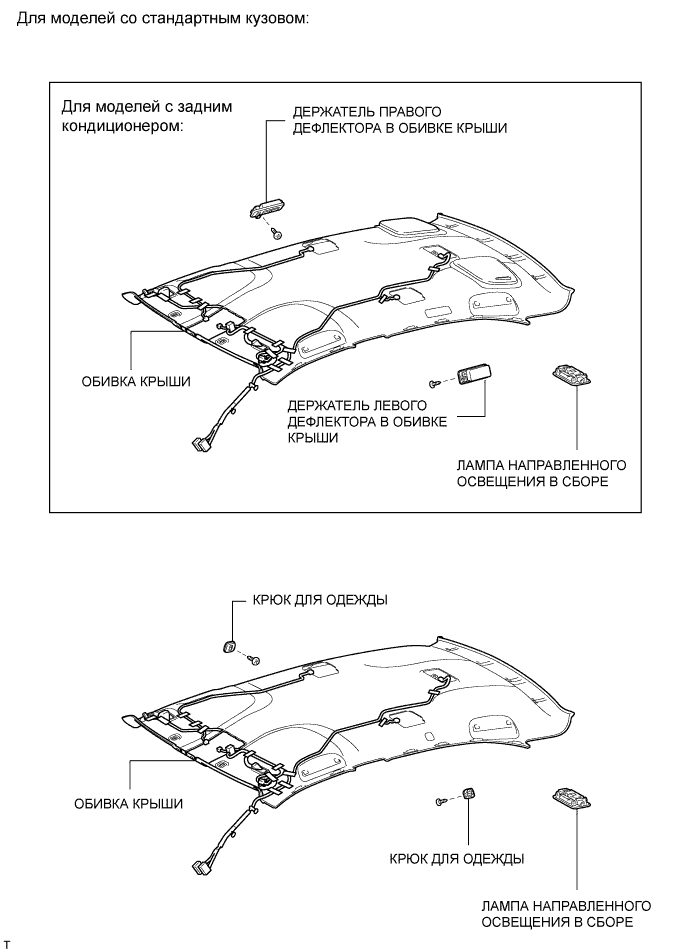 Для моделей со стандартным кузовом:

Для моделей с задним кондиционером:

ДЕРЖАТЕЛЬ ПРАВОГО ДЕФЛЕКТОРА В ОБИВКЕ КРЫШИ

ОБИВКА КРЫШИ

ДЕРЖАТЕЛЬ ЛЕВОГО ДЕФЛЕКТОРА В ОБИВКЕ КРЫШИ

ЛАМПА НАПРАВЛЕННОГО ОСВЕЩЕНИЯ В СБОРЕ

КРЮК ДЛЯ ОДЕЖДЫ

ОБИВКА КРЫШИ

КРЮК ДЛЯ ОДЕЖДЫ

ЛАМПА НАПРАВЛЕННОГО ОСВЕЩЕНИЯ В СБОРЕ

T