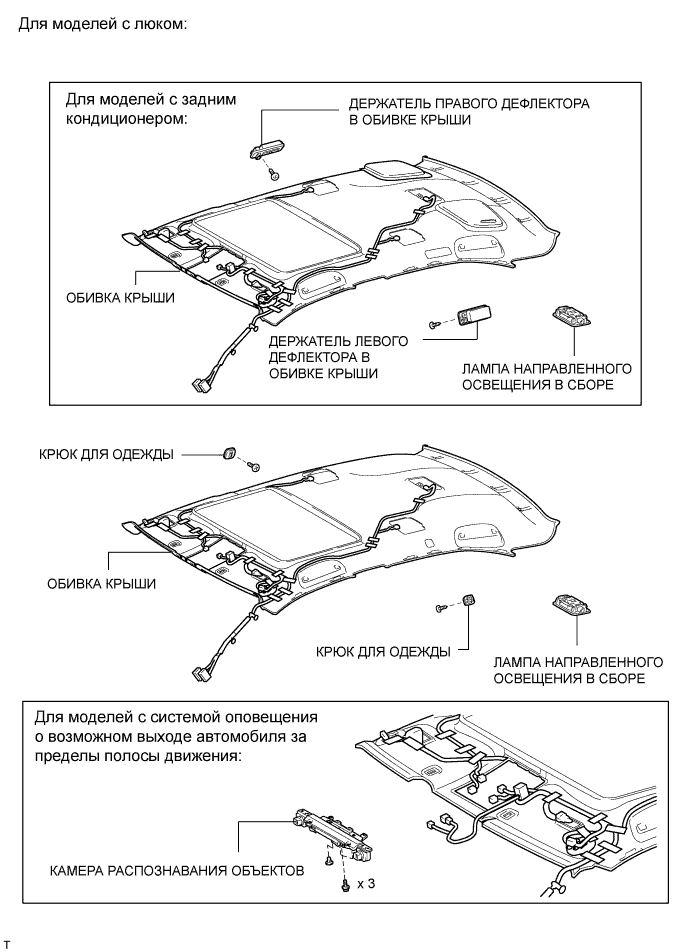 Для моделей с люком:

Для моделей с задним кондиционером:

ДЕРЖАТЕЛЬ ПРАВОГО ДЕФЛЕКТОРА В ОБИВКЕ КРЫШИ

ОБИВКА КРЫШИ

ДЕРЖАТЕЛЬ ЛЕВОГО ДЕФЛЕКТОРА В ОБИВКЕ КРЫШИ

ЛАМПА НАПРАВЛЕННОГО ОСВЕЩЕНИЯ В СБОРЕ

КРЮК ДЛЯ ОДЕЖДЫ

ОБИВКА КРЫШИ

КРЮК ДЛЯ ОДЕЖДЫ

ЛАМПА НАПРАВЛЕННОГО ОСВЕЩЕНИЯ В СБОРЕ

Для моделей с системой оповещения о возможном выходе автомобиля за пределы полосы движения:

КАМЕРА РАСПОЗНАВАНИЯ ОБЪЕКТОВ

x 3

T