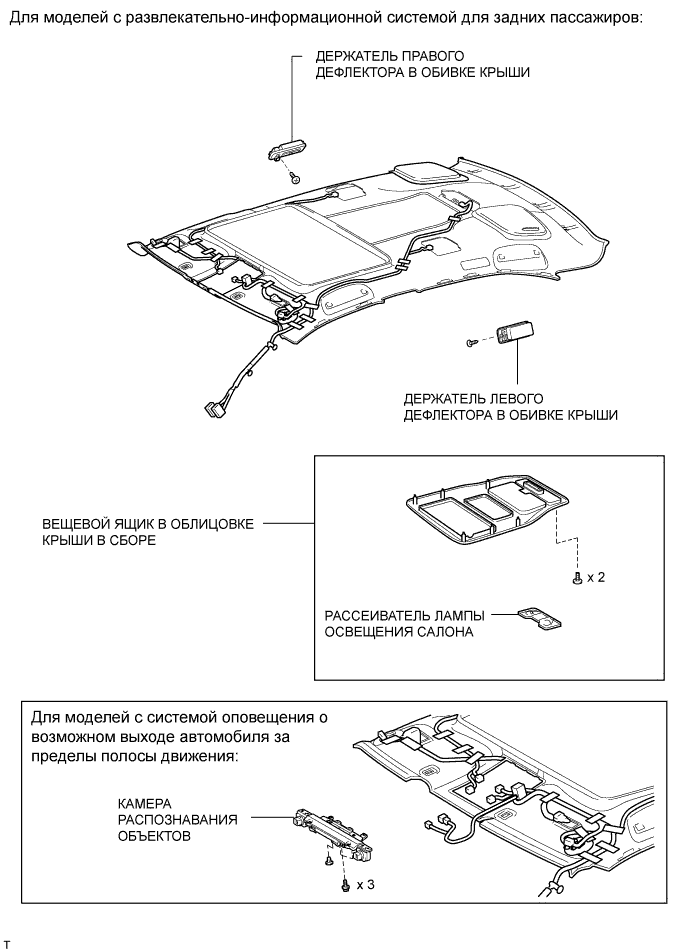 Для моделей с развлекательно-информационной системой для задних пассажиров:

ДЕРЖАТЕЛЬ ПРАВОГО ДЕФЛЕКТОРА В ОБИВКЕ КРЫШИ

ДЕРЖАТЕЛЬ ЛЕВОГО ДЕФЛЕКТОРА В ОБИВКЕ КРЫШИ

ВЕЩЕВОЙ ЯЩИК В ОБЛИЦОВКЕ КРЫШИ В СБОРЕ

x 2

РАССЕИВАТЕЛЬ ЛАМПЫ ОСВЕЩЕНИЯ САЛОНА

Для моделей с системой оповещения о возможном выходе автомобиля за пределы полосы движения:

КАМЕРА РАСПОЗНАВАНИЯ ОБЪЕКТОВ

x 3

T