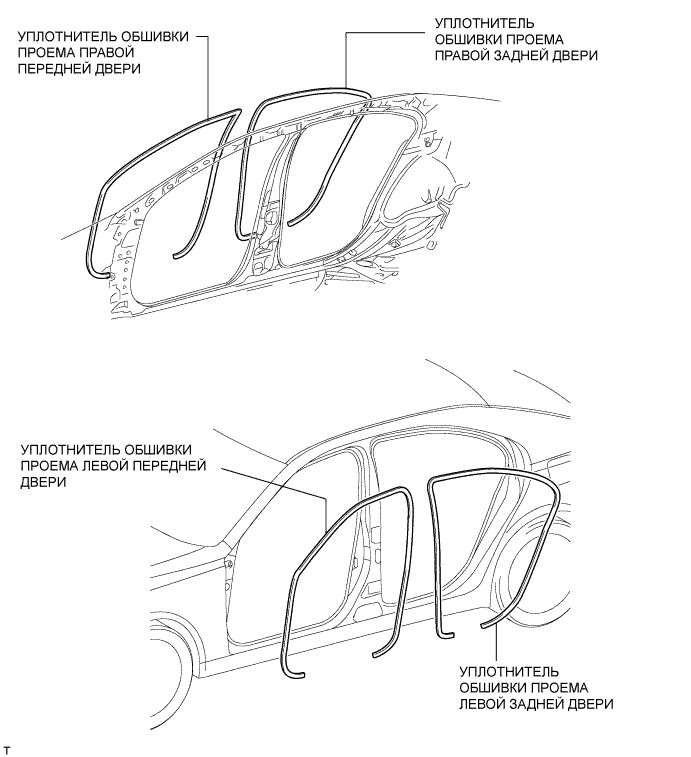 УПЛОТНИТЕЛЬ ОБШИВКИ ПРОЕМА ПРАВОЙ ПЕРЕДНЕЙ ДВЕРИ

УПЛОТНИТЕЛЬ ОБШИВКИ ПРОЕМА ПРАВОЙ ЗАДНЕЙ ДВЕРИ

УПЛОТНИТЕЛЬ ОБШИВКИ ПРОЕМА ЛЕВОЙ ПЕРЕДНЕЙ ДВЕРИ

УПЛОТНИТЕЛЬ ОБШИВКИ ПРОЕМА ЛЕВОЙ ЗАДНЕЙ ДВЕРИ

T