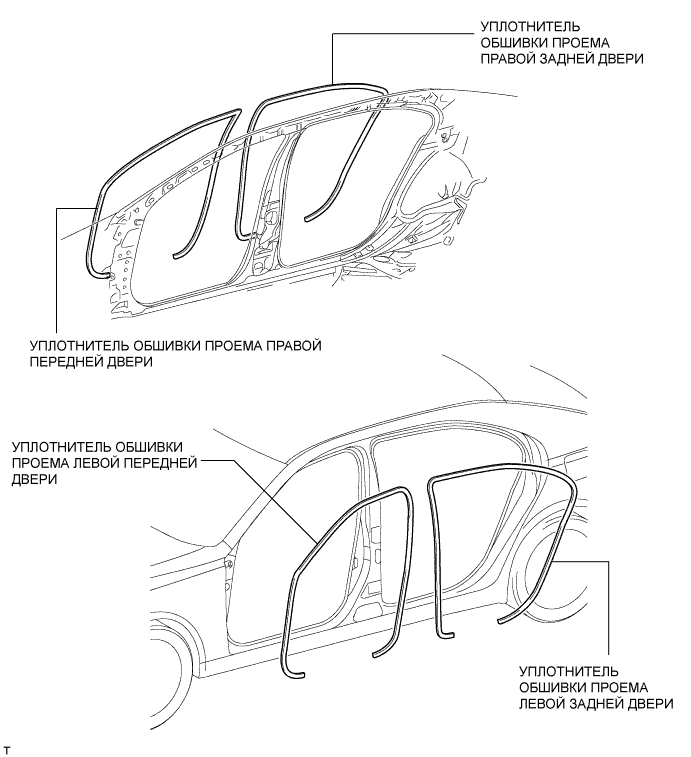 УПЛОТНИТЕЛЬ ОБШИВКИ ПРОЕМА ПРАВОЙ ЗАДНЕЙ ДВЕРИ

УПЛОТНИТЕЛЬ ОБШИВКИ ПРОЕМА ПРАВОЙ ПЕРЕДНЕЙ ДВЕРИ

УПЛОТНИТЕЛЬ ОБШИВКИ ПРОЕМА ЛЕВОЙ ПЕРЕДНЕЙ ДВЕРИ

УПЛОТНИТЕЛЬ ОБШИВКИ ПРОЕМА ЛЕВОЙ ЗАДНЕЙ ДВЕРИ

T