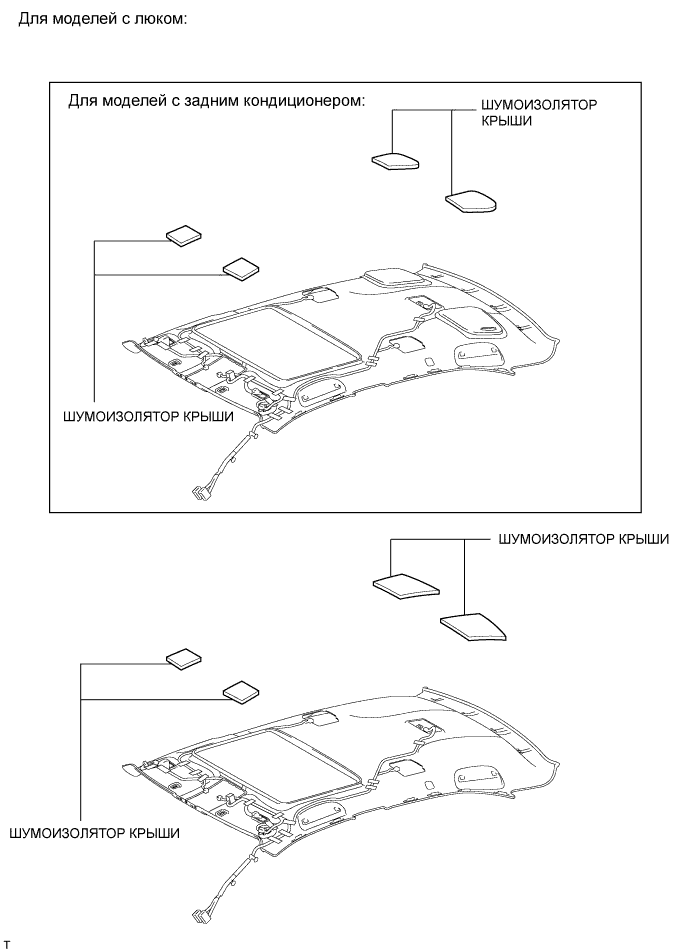 Для моделей с люком:

Для моделей с задним кондиционером:

ШУМОИЗОЛЯТОР КРЫШИ

ШУМОИЗОЛЯТОР КРЫШИ

ШУМОИЗОЛЯТОР КРЫШИ

ШУМОИЗОЛЯТОР КРЫШИ

T