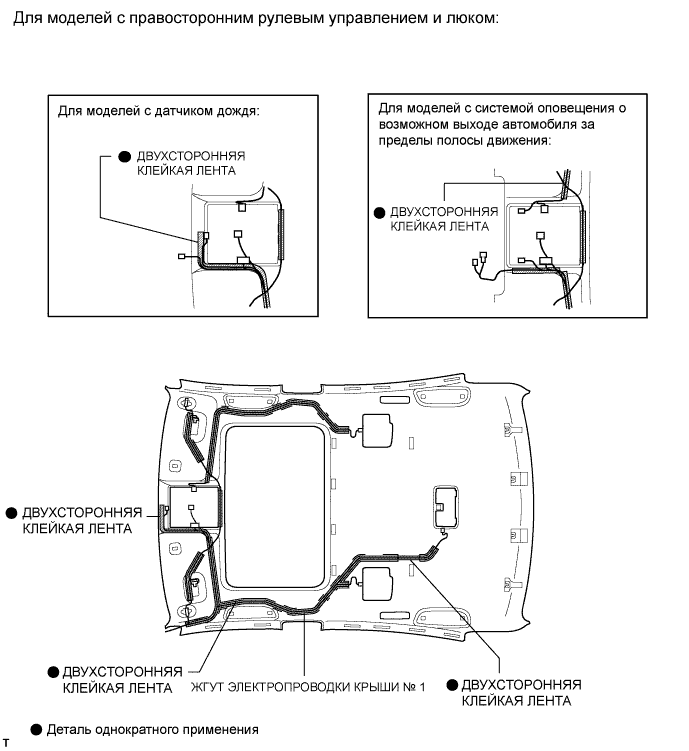 Для моделей с правосторонним рулевым управлением и люком:

Для моделей с датчиком дождя:

● ДВУХСТОРОННЯЯ КЛЕЙКАЯ ЛЕНТА

Для моделей с системой оповещения о возможном выходе автомобиля за пределы полосы движения:

● ДВУХСТОРОННЯЯ КЛЕЙКАЯ ЛЕНТА

● ДВУХСТОРОННЯЯ КЛЕЙКАЯ ЛЕНТА

● ДВУХСТОРОННЯЯ КЛЕЙКАЯ ЛЕНТА

ЖГУТ ЭЛЕКТРОПРОВОДКИ КРЫШИ № 1

● ДВУХСТОРОННЯЯ КЛЕЙКАЯ ЛЕНТА

● Деталь однократного применения

T