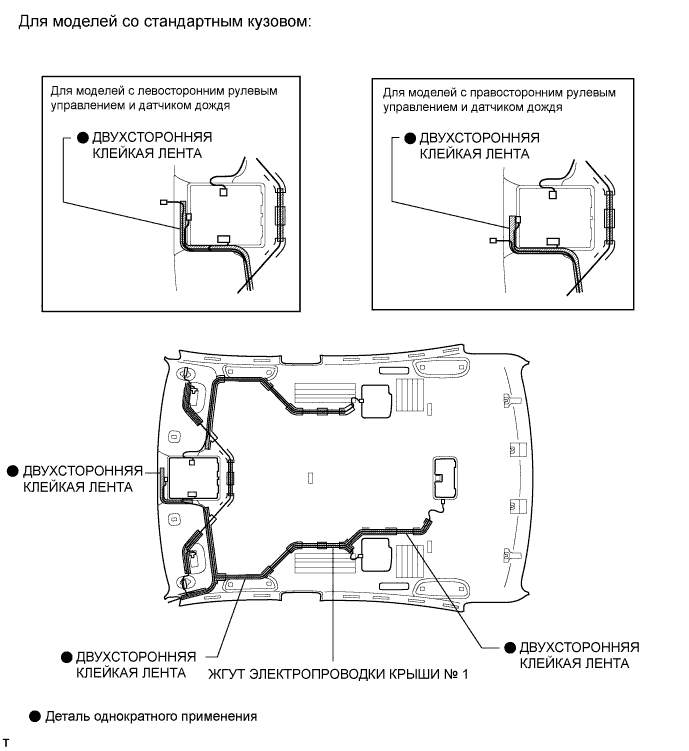 Для моделей со стандартным кузовом:

Для моделей с левосторонним рулевым управлением и датчиком дождя

● ДВУХСТОРОННЯЯ КЛЕЙКАЯ ЛЕНТА

Для моделей с правосторонним рулевым управлением и датчиком дождя

● ДВУХСТОРОННЯЯ КЛЕЙКАЯ ЛЕНТА

● ДВУХСТОРОННЯЯ КЛЕЙКАЯ ЛЕНТА

● ДВУХСТОРОННЯЯ КЛЕЙКАЯ ЛЕНТА

ЖГУТ ЭЛЕКТРОПРОВОДКИ КРЫШИ № 1

● ДВУХСТОРОННЯЯ КЛЕЙКАЯ ЛЕНТА

● Деталь однократного применения

T