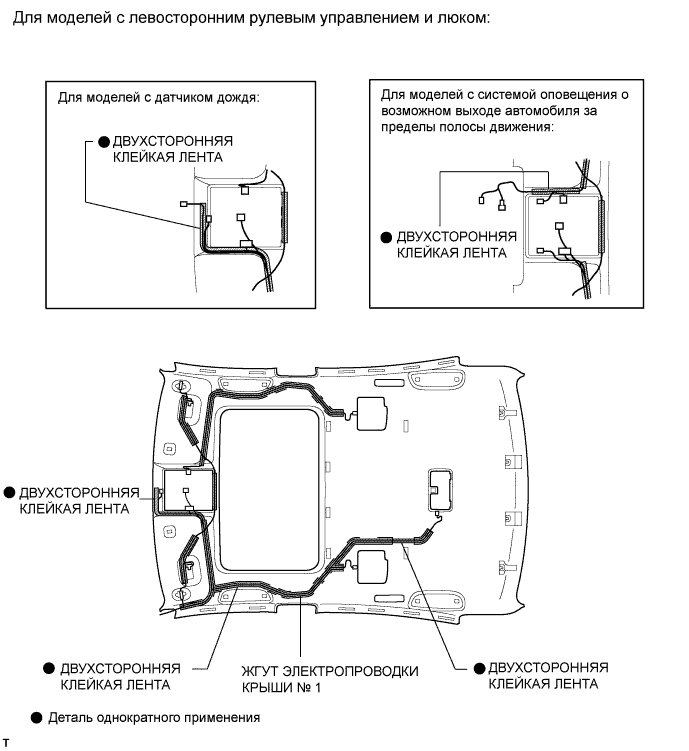 Для моделей с левосторонним рулевым управлением и люком:

Для моделей с датчиком дождя:

● ДВУХСТОРОННЯЯ КЛЕЙКАЯ ЛЕНТА

Для моделей с системой оповещения о возможном выходе автомобиля за пределы полосы движения:

● ДВУХСТОРОННЯЯ КЛЕЙКАЯ ЛЕНТА

● ДВУХСТОРОННЯЯ КЛЕЙКАЯ ЛЕНТА

● ДВУХСТОРОННЯЯ КЛЕЙКАЯ ЛЕНТА

ЖГУТ ЭЛЕКТРОПРОВОДКИ КРЫШИ № 1

● ДВУХСТОРОННЯЯ КЛЕЙКАЯ ЛЕНТА

● Деталь однократного применения

T