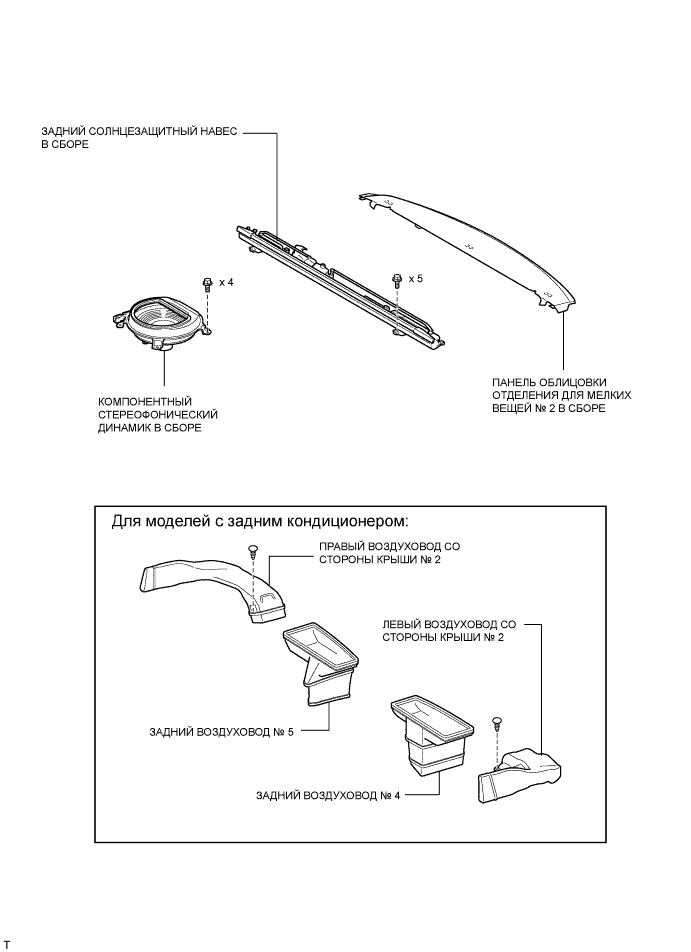 ЗАДНИЙ СОЛНЦЕЗАЩИТНЫЙ НАВЕС В СБОРЕ

x 4

x 5

КОМПОНЕНТНЫЙ СТЕРЕОФОНИЧЕСКИЙ ДИНАМИК В СБОРЕ

ПАНЕЛЬ ОБЛИЦОВКИ ОТДЕЛЕНИЯ ДЛЯ МЕЛКИХ ВЕЩЕЙ № 2 В СБОРЕ

Для моделей с задним кондиционером:

ПРАВЫЙ ВОЗДУХОВОД СО СТОРОНЫ КРЫШИ № 2

ЛЕВЫЙ ВОЗДУХОВОД СО СТОРОНЫ КРЫШИ № 2

ЗАДНИЙ ВОЗДУХОВОД № 5

ЗАДНИЙ ВОЗДУХОВОД № 4

T