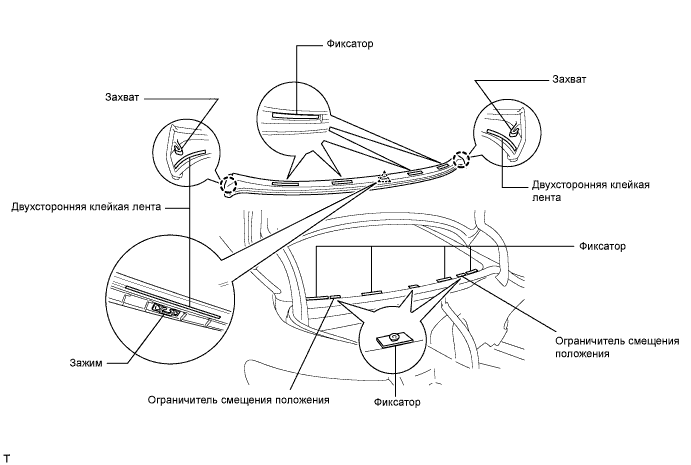 Фиксатор

Захват

Захват

Двухсторонняя клейкая лента

Двухсторонняя клейкая лента

Фиксатор

Ограничитель смещения положения

Зажим

Ограничитель смещения положения

Фиксатор

T