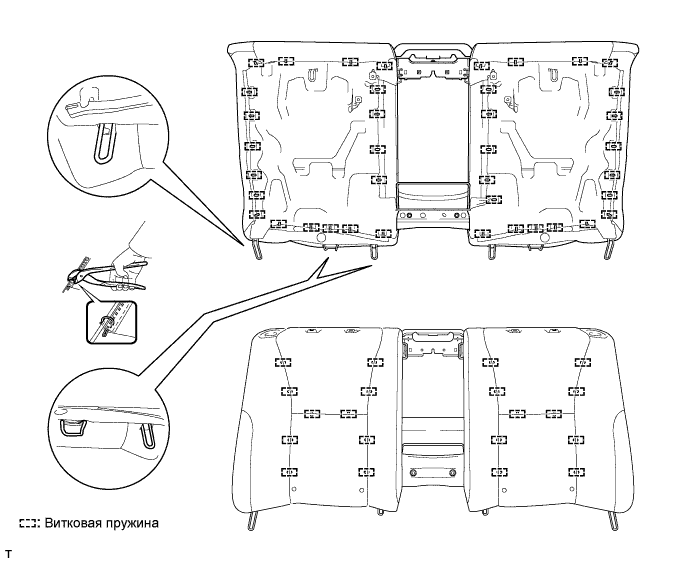 : Витковая пружина

T