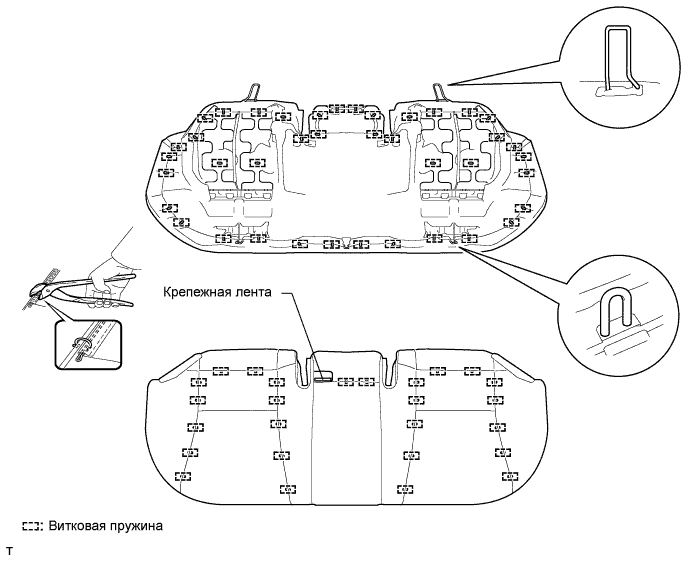 Крепежная лента

: Витковая пружина

T