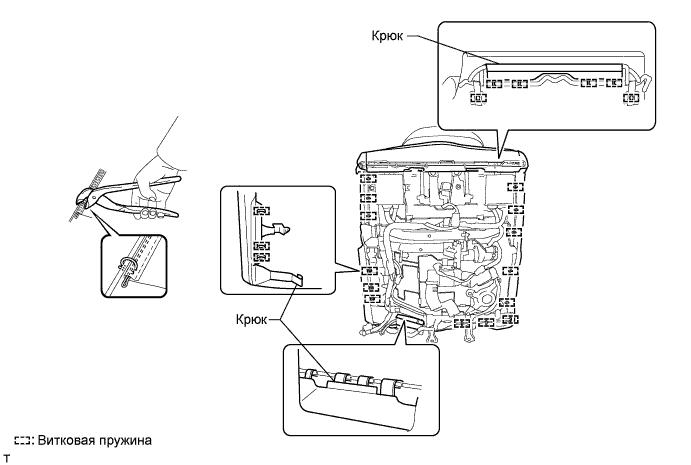 Крюк

Крюк

: Витковая пружина
T