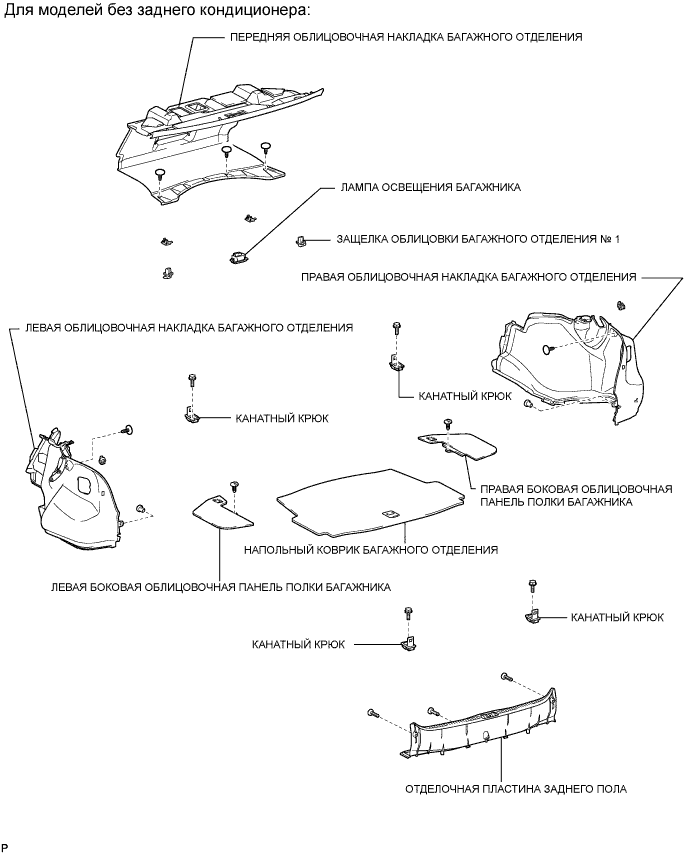 Для моделей без заднего кондиционера:

ПЕРЕДНЯЯ ОБЛИЦОВОЧНАЯ НАКЛАДКА БАГАЖНОГО ОТДЕЛЕНИЯ

ЛАМПА ОСВЕЩЕНИЯ БАГАЖНИКА

ЗАЩЕЛКА ОБЛИЦОВКИ БАГАЖНОГО ОТДЕЛЕНИЯ № 1

ПРАВАЯ ОБЛИЦОВОЧНАЯ НАКЛАДКА БАГАЖНОГО ОТДЕЛЕНИЯ

ЛЕВАЯ ОБЛИЦОВОЧНАЯ НАКЛАДКА БАГАЖНОГО ОТДЕЛЕНИЯ

КАНАТНЫЙ КРЮК

КАНАТНЫЙ КРЮК

ПРАВАЯ БОКОВАЯ ОБЛИЦОВОЧНАЯ ПАНЕЛЬ ПОЛКИ БАГАЖНИКА

НАПОЛЬНЫЙ КОВРИК БАГАЖНОГО ОТДЕЛЕНИЯ

ЛЕВАЯ БОКОВАЯ ОБЛИЦОВОЧНАЯ ПАНЕЛЬ ПОЛКИ БАГАЖНИКА

КАНАТНЫЙ КРЮК

КАНАТНЫЙ КРЮК

ОТДЕЛОЧНАЯ ПЛАСТИНА ЗАДНЕГО ПОЛА

P