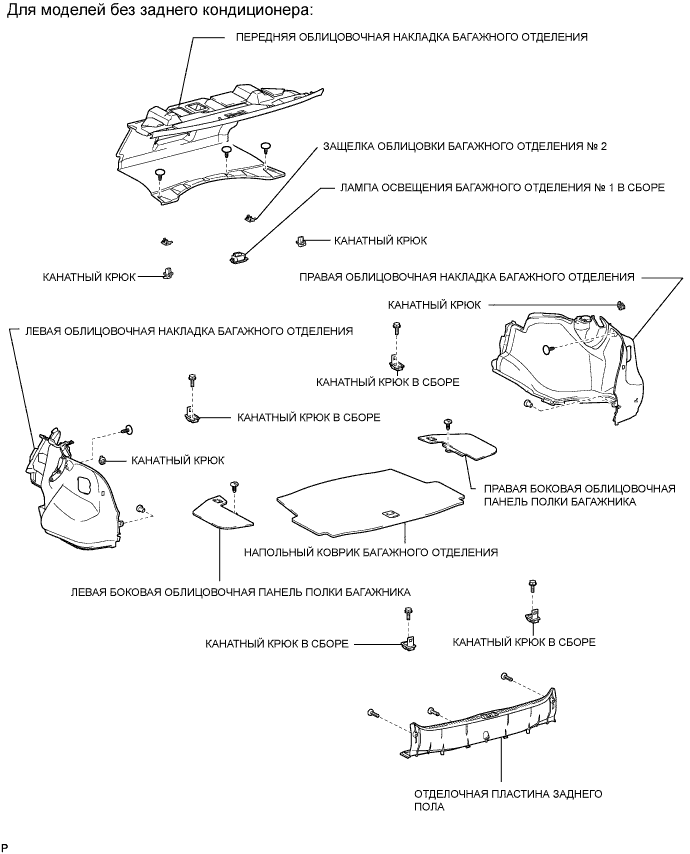 Для моделей без заднего кондиционера:

ПЕРЕДНЯЯ ОБЛИЦОВОЧНАЯ НАКЛАДКА БАГАЖНОГО ОТДЕЛЕНИЯ

ЗАЩЕЛКА ОБЛИЦОВКИ БАГАЖНОГО ОТДЕЛЕНИЯ № 2

ЛАМПА ОСВЕЩЕНИЯ БАГАЖНОГО ОТДЕЛЕНИЯ № 1 В СБОРЕ

КАНАТНЫЙ КРЮК

КАНАТНЫЙ КРЮК

ПРАВАЯ ОБЛИЦОВОЧНАЯ НАКЛАДКА БАГАЖНОГО ОТДЕЛЕНИЯ

КАНАТНЫЙ КРЮК

ЛЕВАЯ ОБЛИЦОВОЧНАЯ НАКЛАДКА БАГАЖНОГО ОТДЕЛЕНИЯ

КАНАТНЫЙ КРЮК В СБОРЕ

КАНАТНЫЙ КРЮК В СБОРЕ

КАНАТНЫЙ КРЮК

ПРАВАЯ БОКОВАЯ ОБЛИЦОВОЧНАЯ ПАНЕЛЬ ПОЛКИ БАГАЖНИКА

НАПОЛЬНЫЙ КОВРИК БАГАЖНОГО ОТДЕЛЕНИЯ

ЛЕВАЯ БОКОВАЯ ОБЛИЦОВОЧНАЯ ПАНЕЛЬ ПОЛКИ БАГАЖНИКА

КАНАТНЫЙ КРЮК В СБОРЕ

КАНАТНЫЙ КРЮК В СБОРЕ

ОТДЕЛОЧНАЯ ПЛАСТИНА ЗАДНЕГО ПОЛА

P